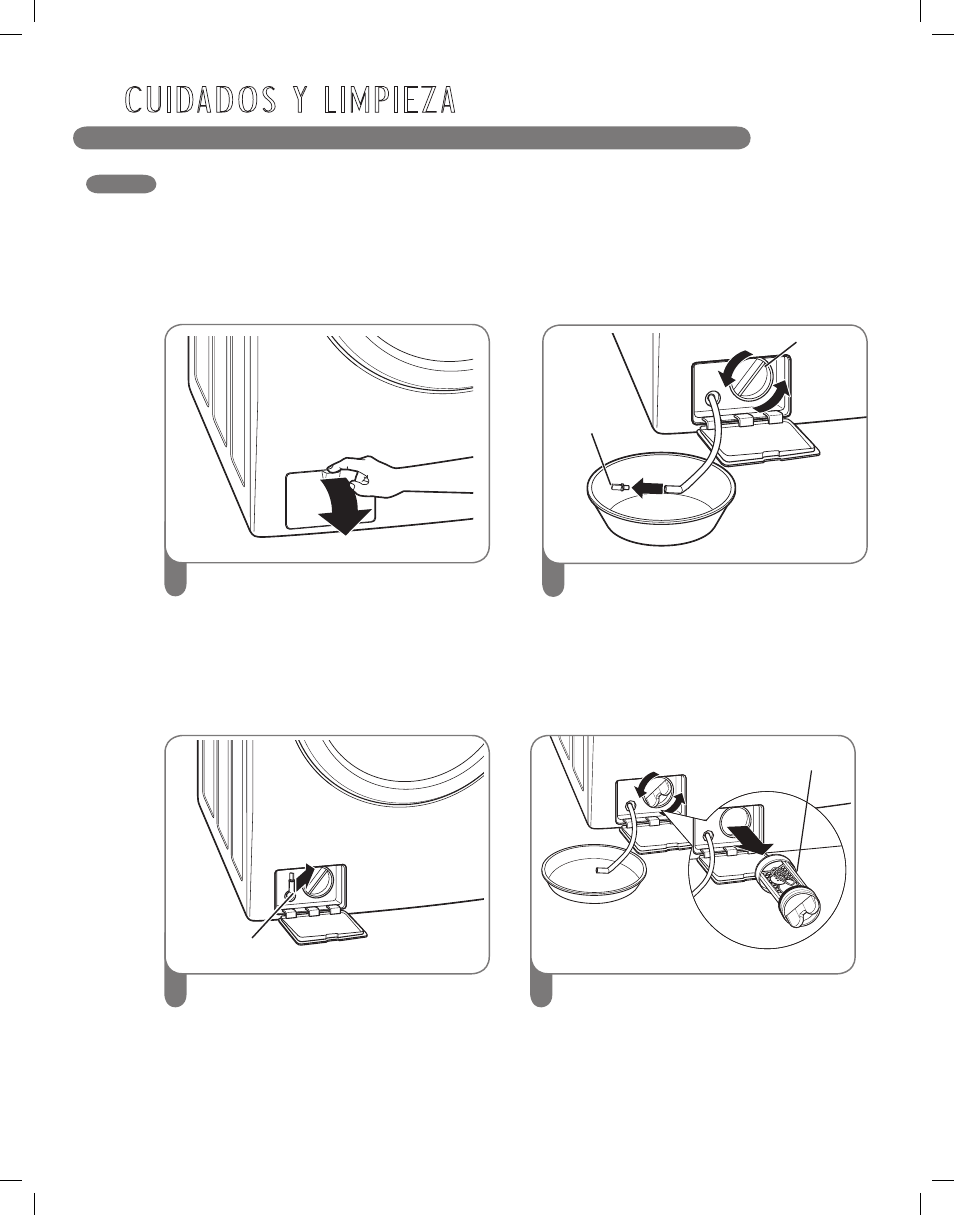 CUIDADOS Y LIMPIEZA