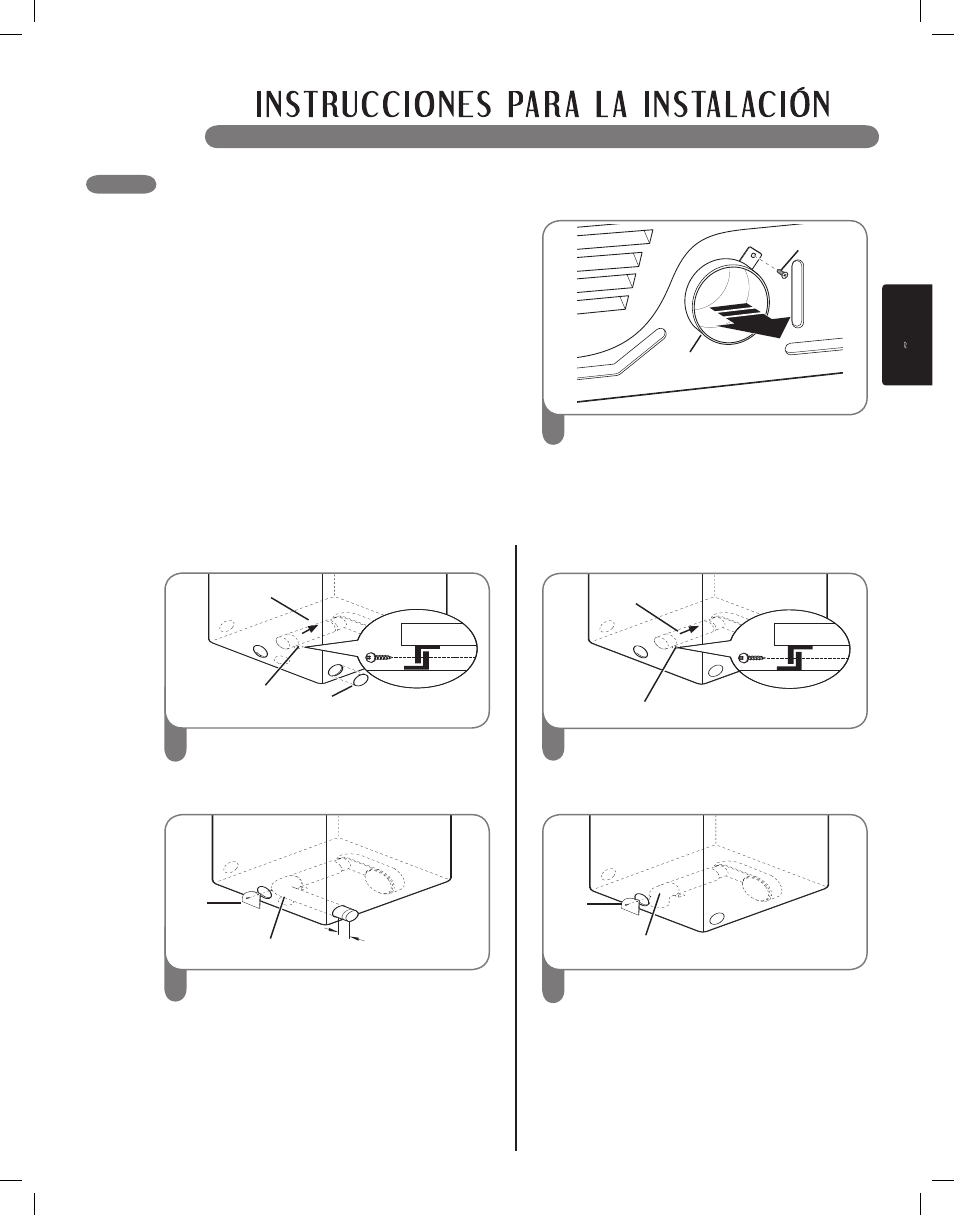 INSTRUCCIONES PARA LA INSTALACIÓN