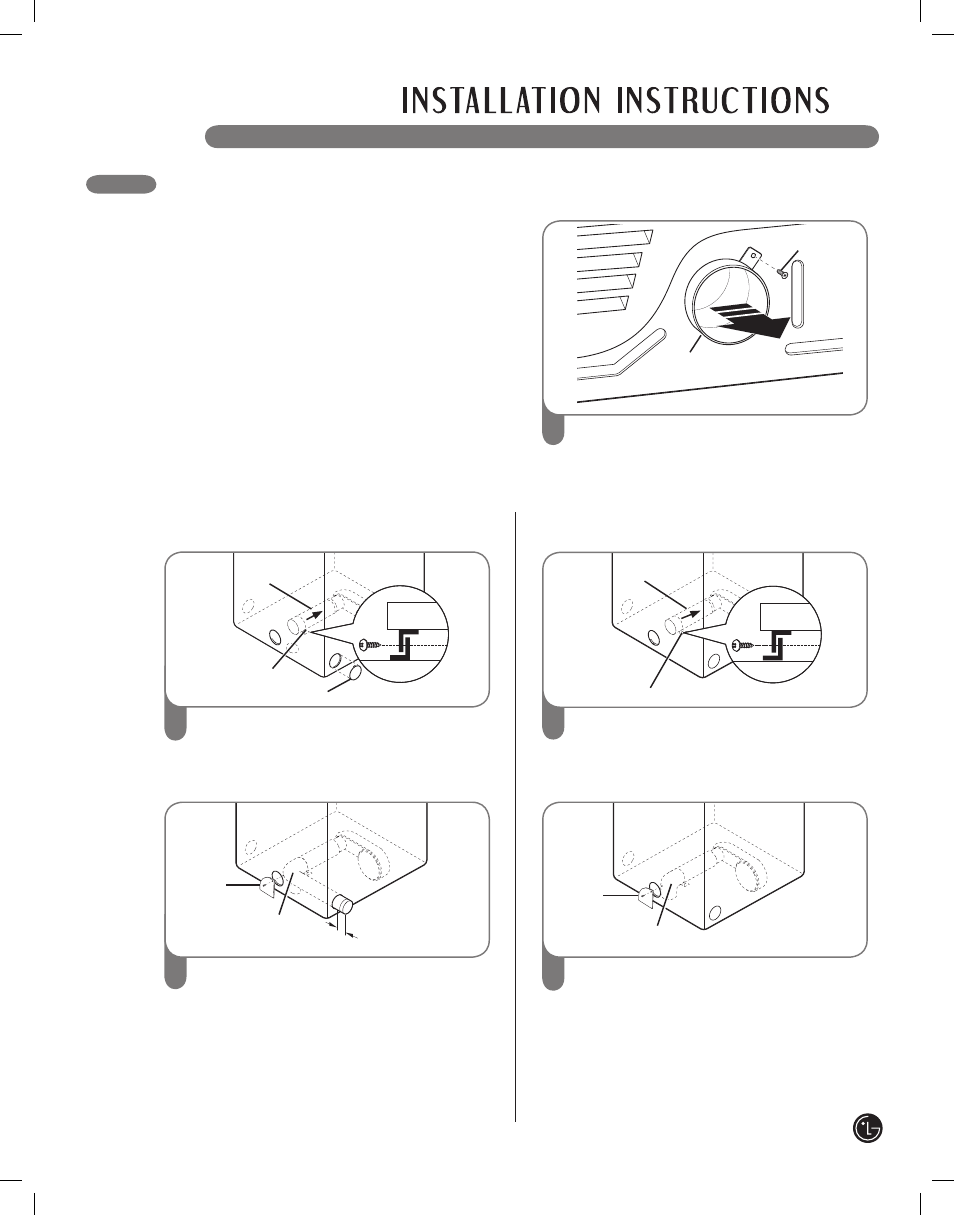 INSTALLATION INSTRUCTIONS