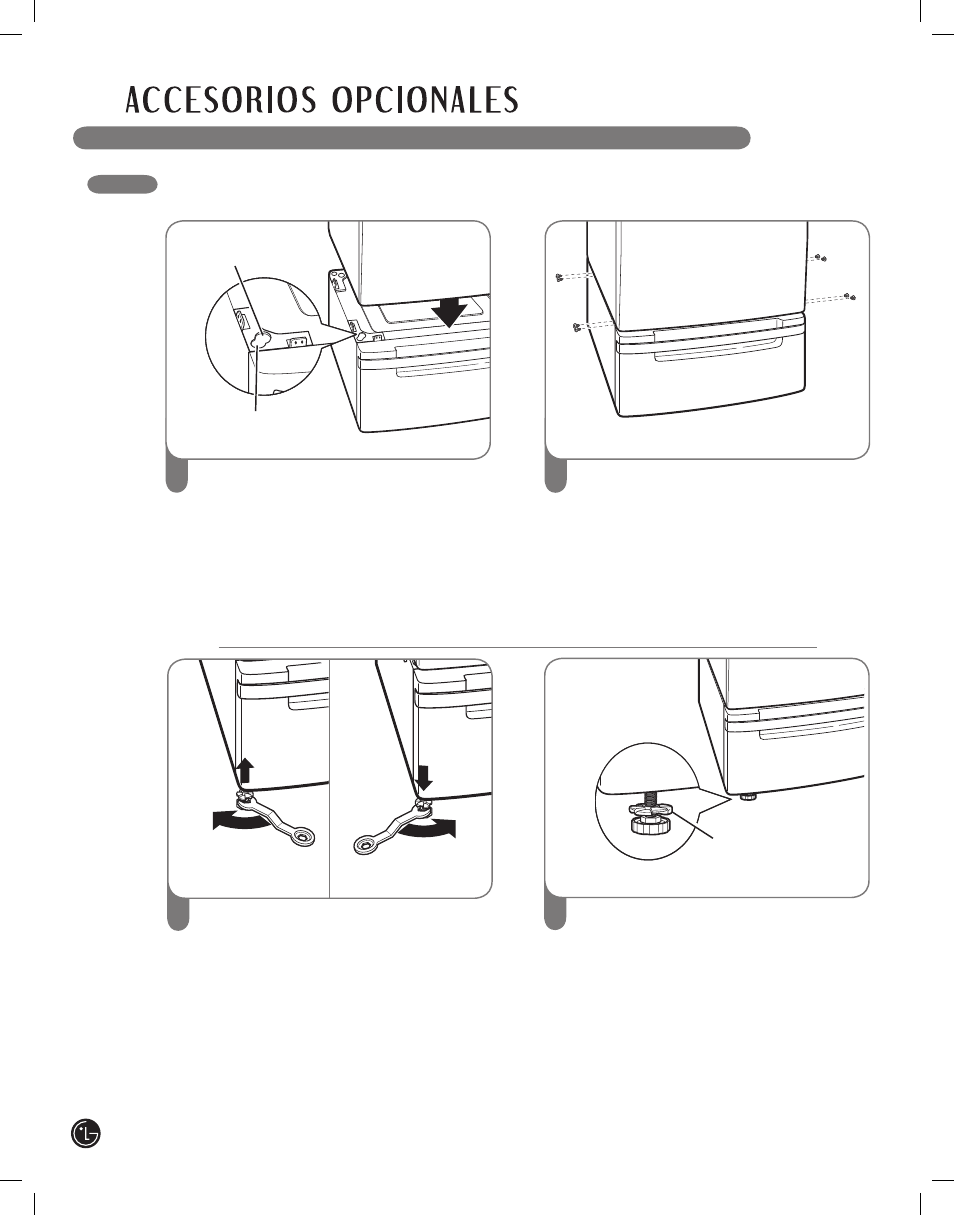 ACCESORIOS OPCIONALES