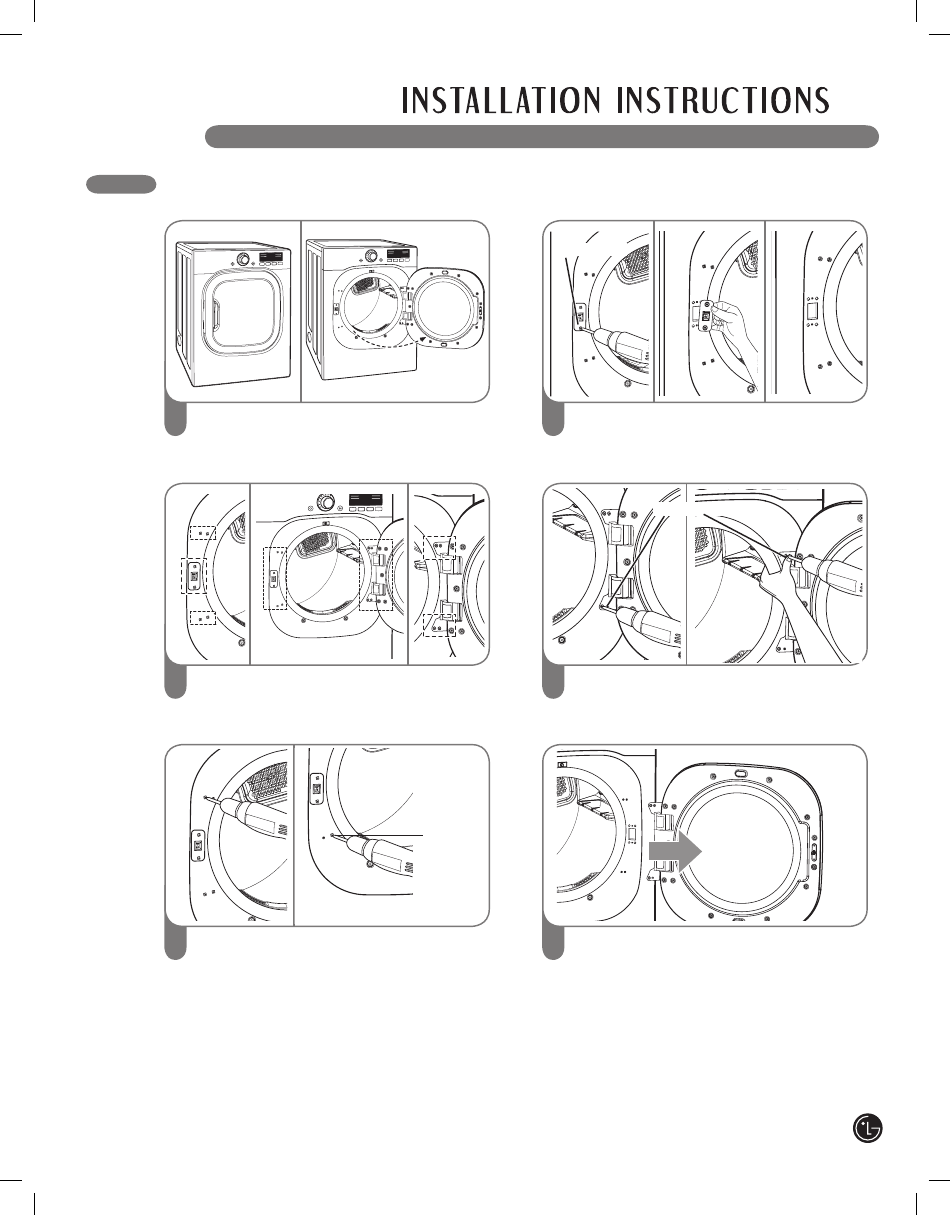 INSTALLATION INSTRUCTIONS