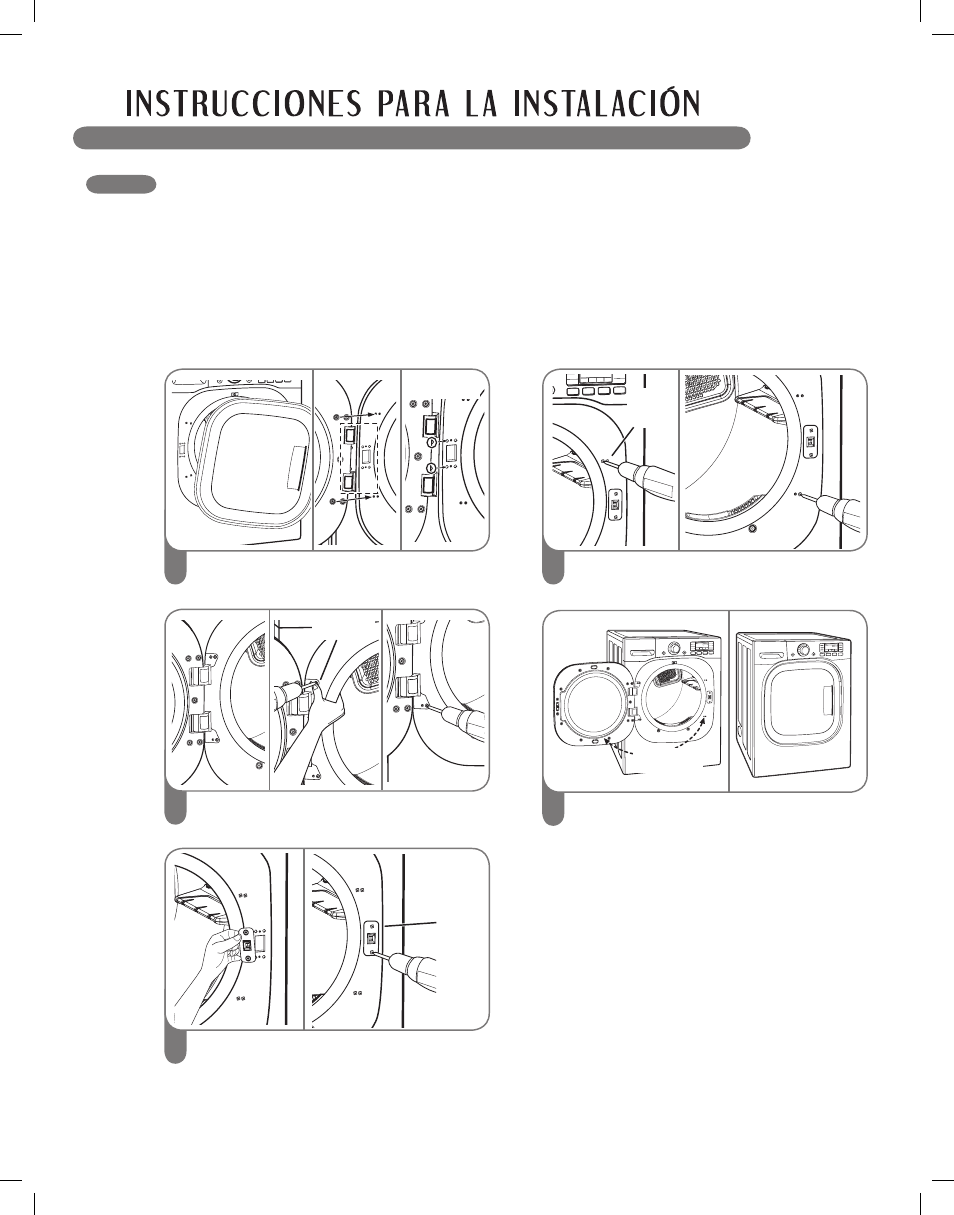 INSTRUCCIONES PARA LA INSTALACIÓN