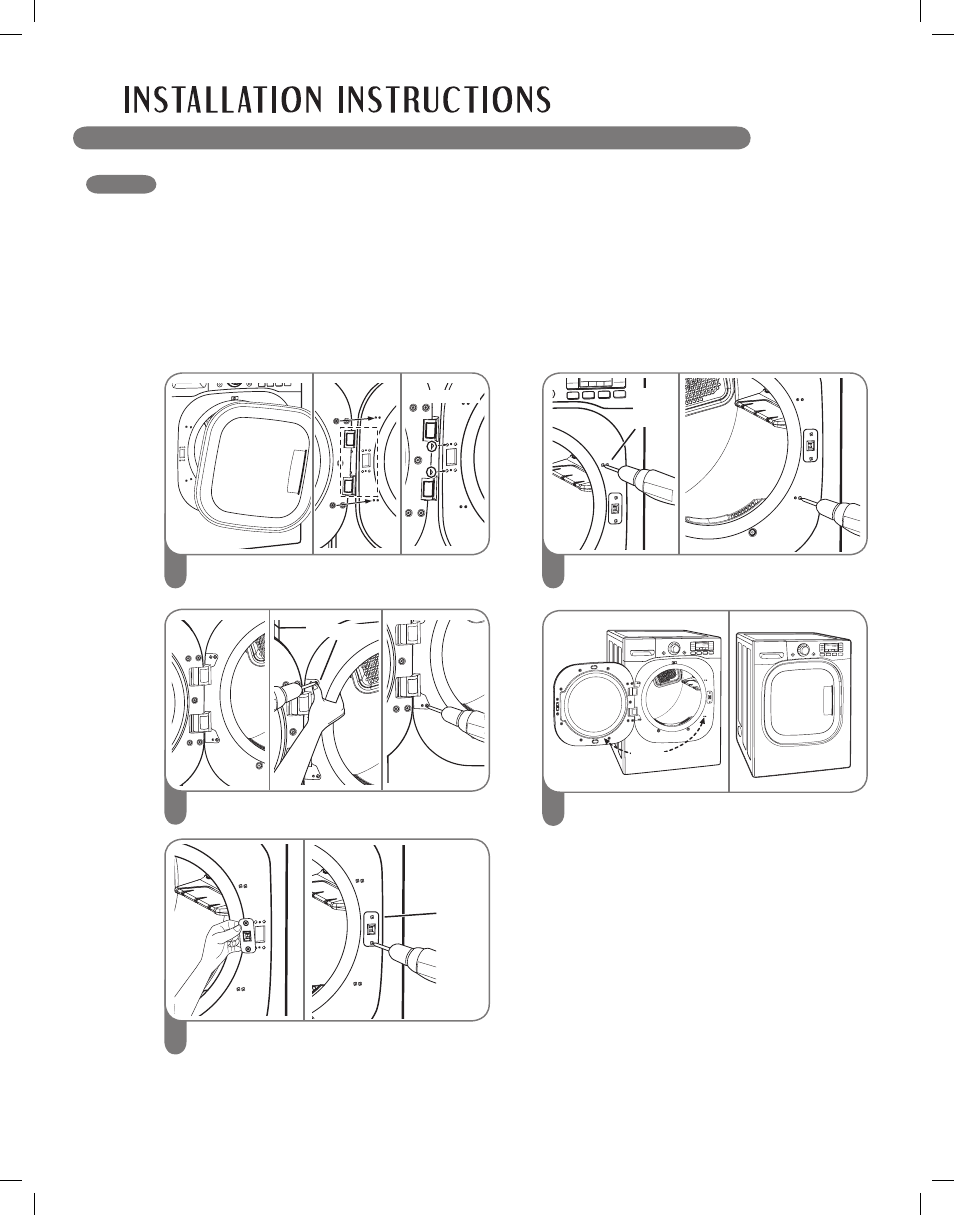 INSTALLATION INSTRUCTIONS