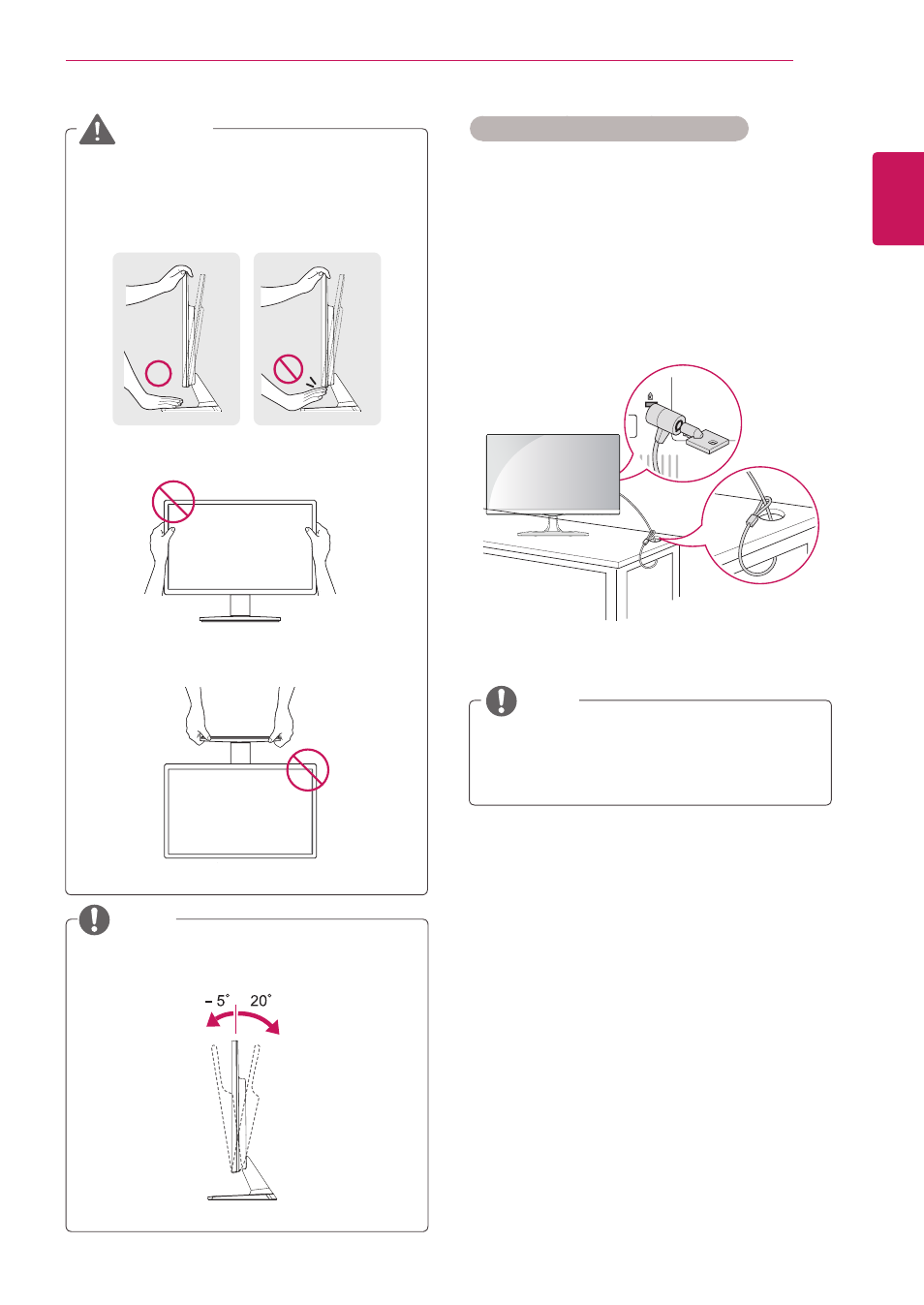 - 5˚ 20˚