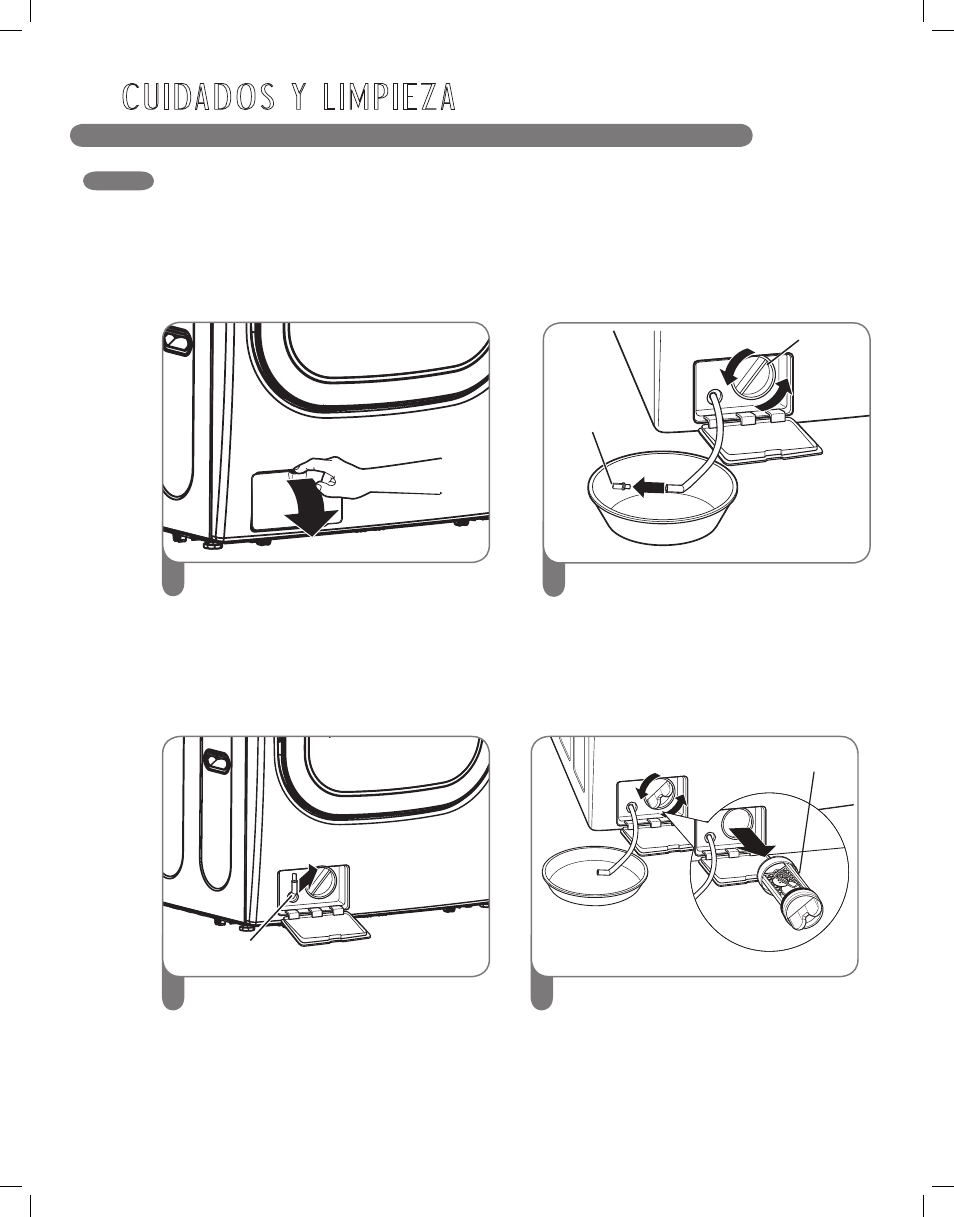 CUIDADOS Y LIMPIEZA