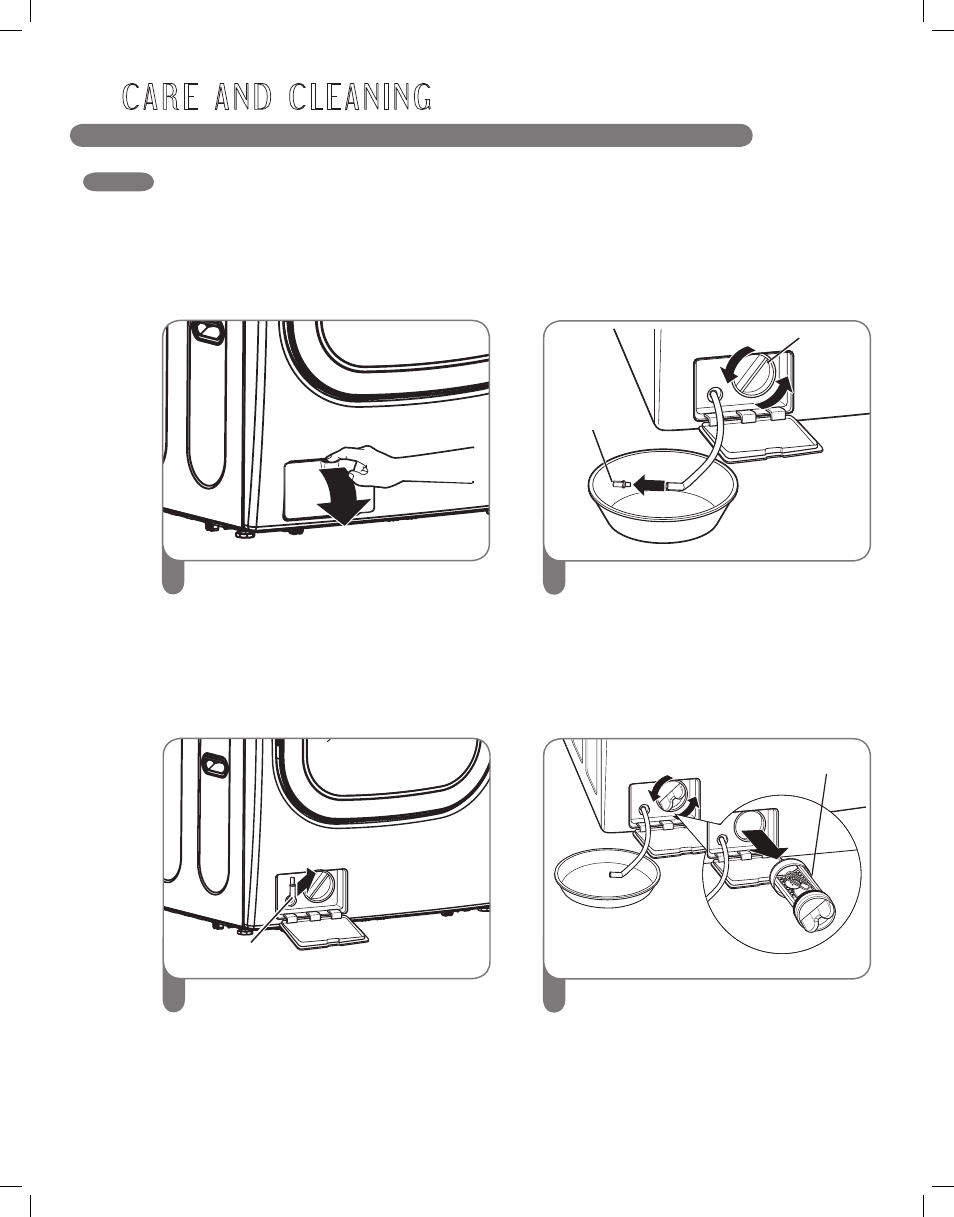 CARE AND CLEANING