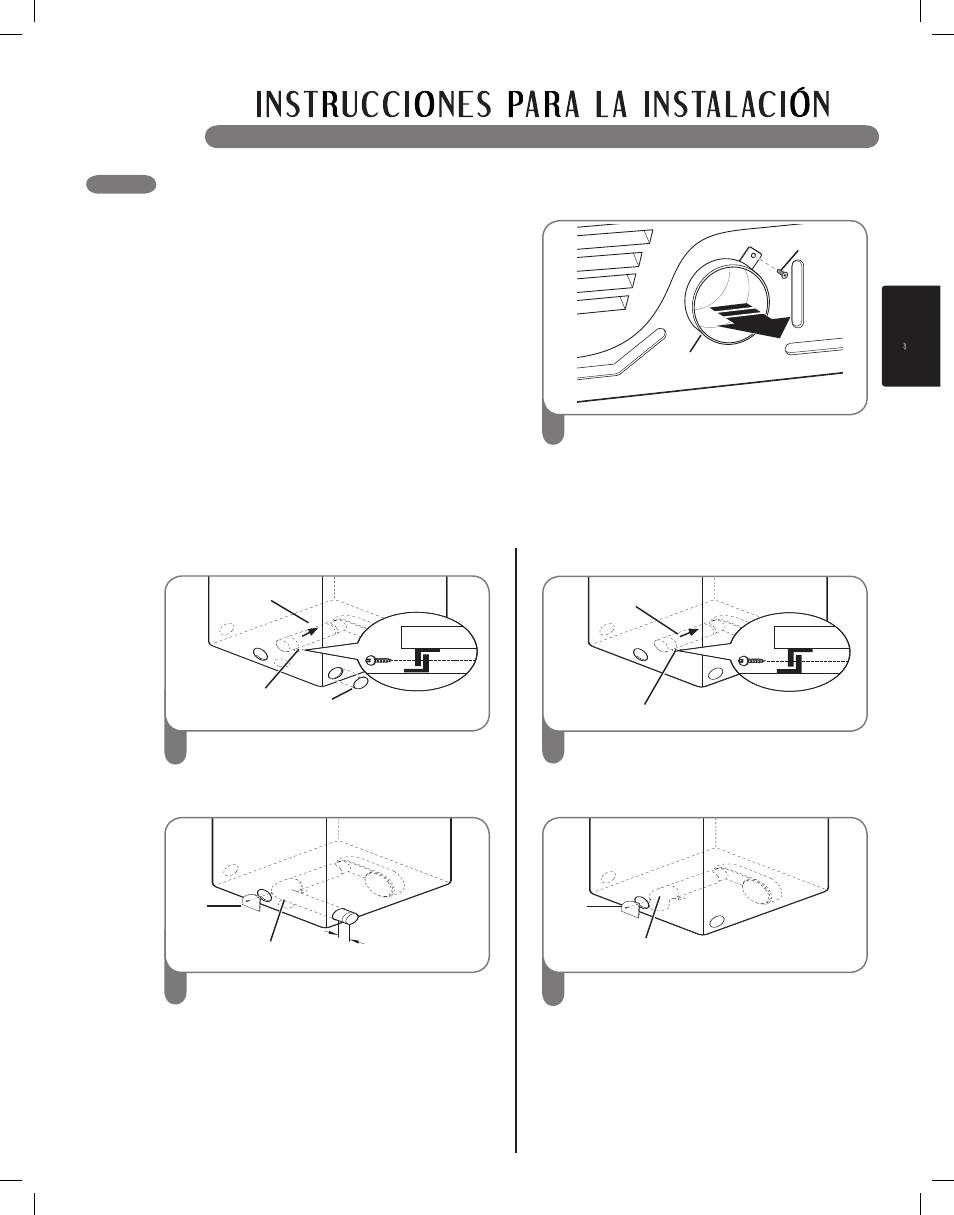 INSTRUCCIONES PARA LA INSTALACIÓN