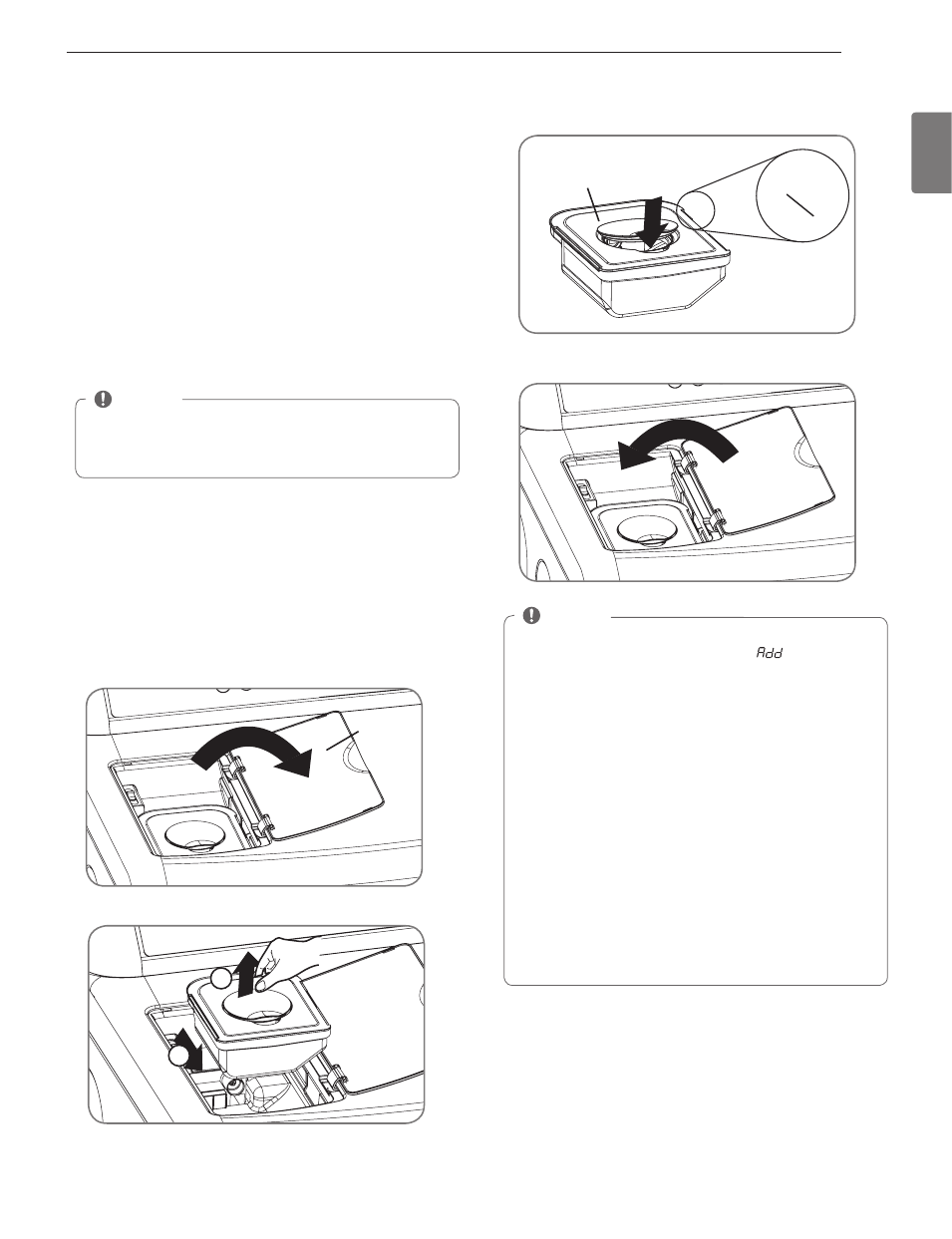 Add