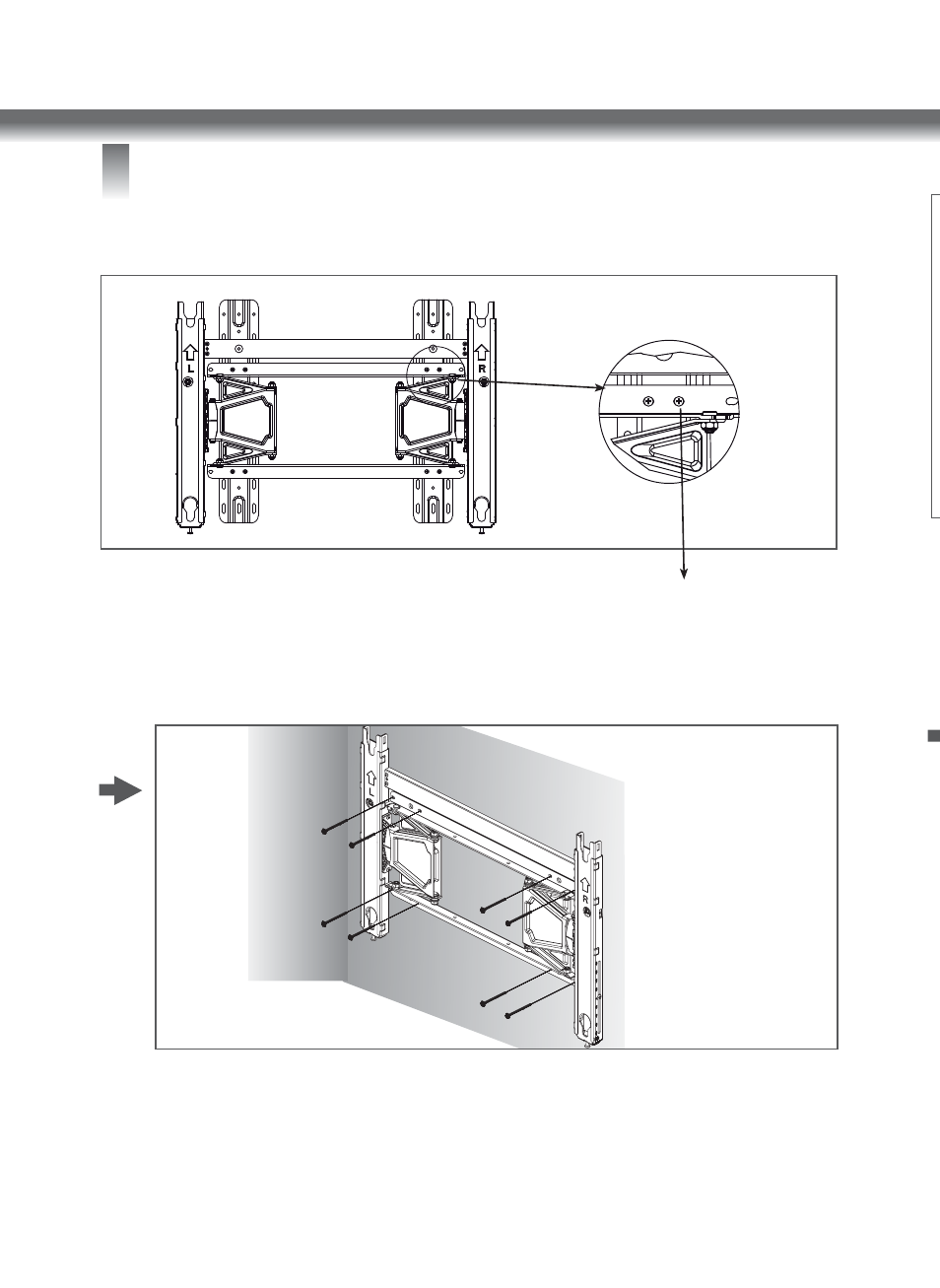 L
R
L
R