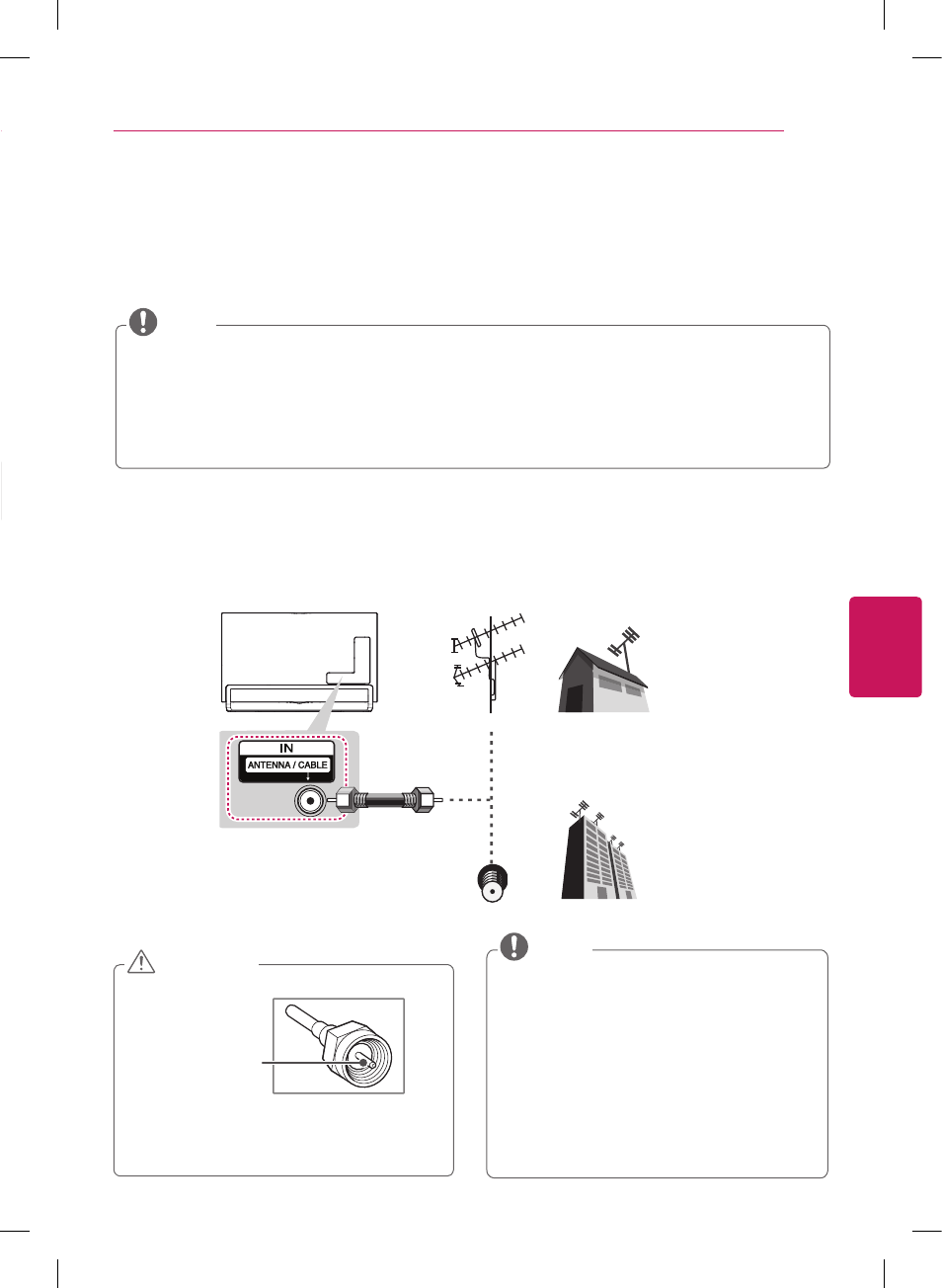 IN
ANTENNA / CABLE