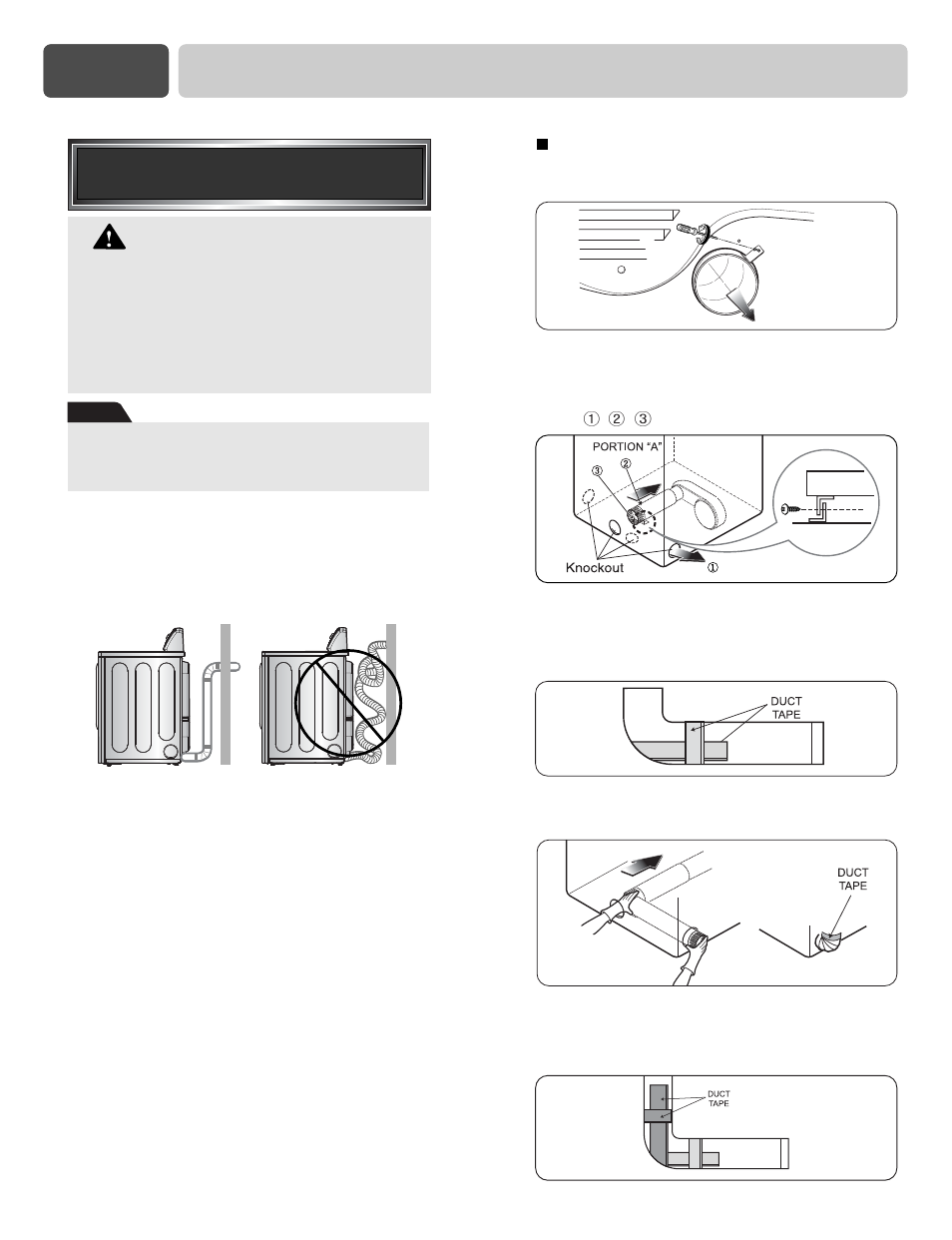 ① ② ③

PORTION "A"

③

②

Knockout

①

DUCT TAPE

DUCT TAPE

DUCT TAPE