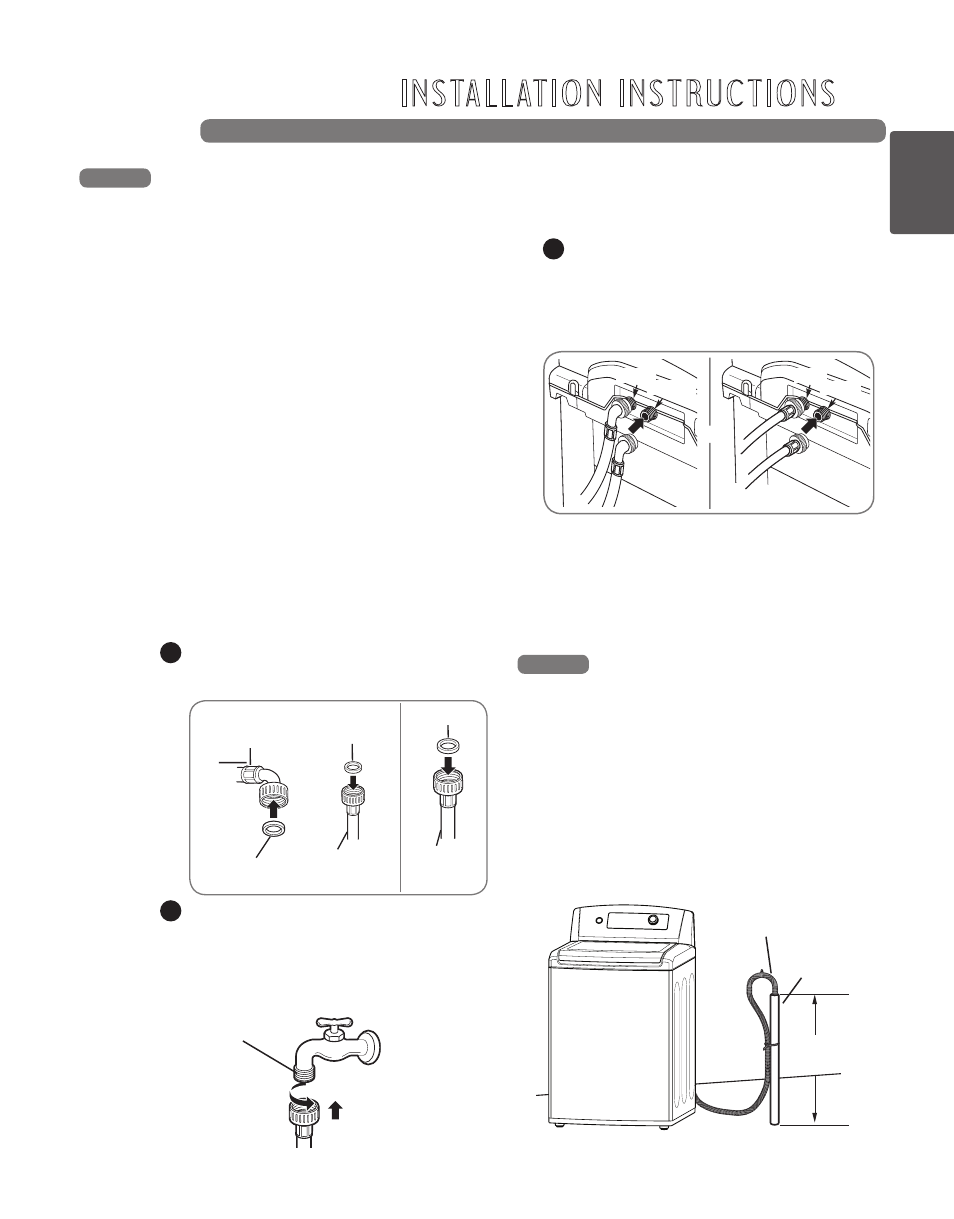 INSTALLATION INSTRUCTIONS