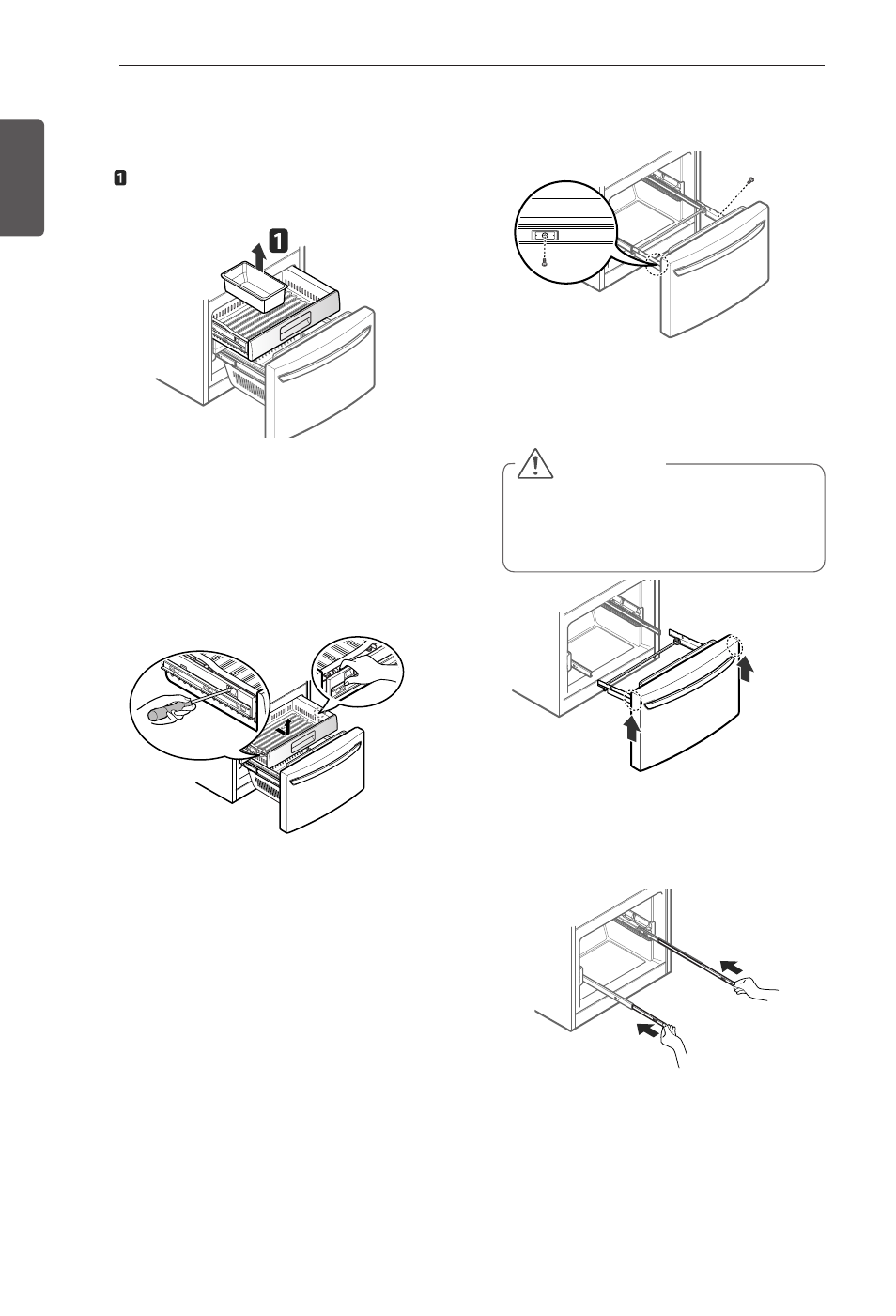 1

1