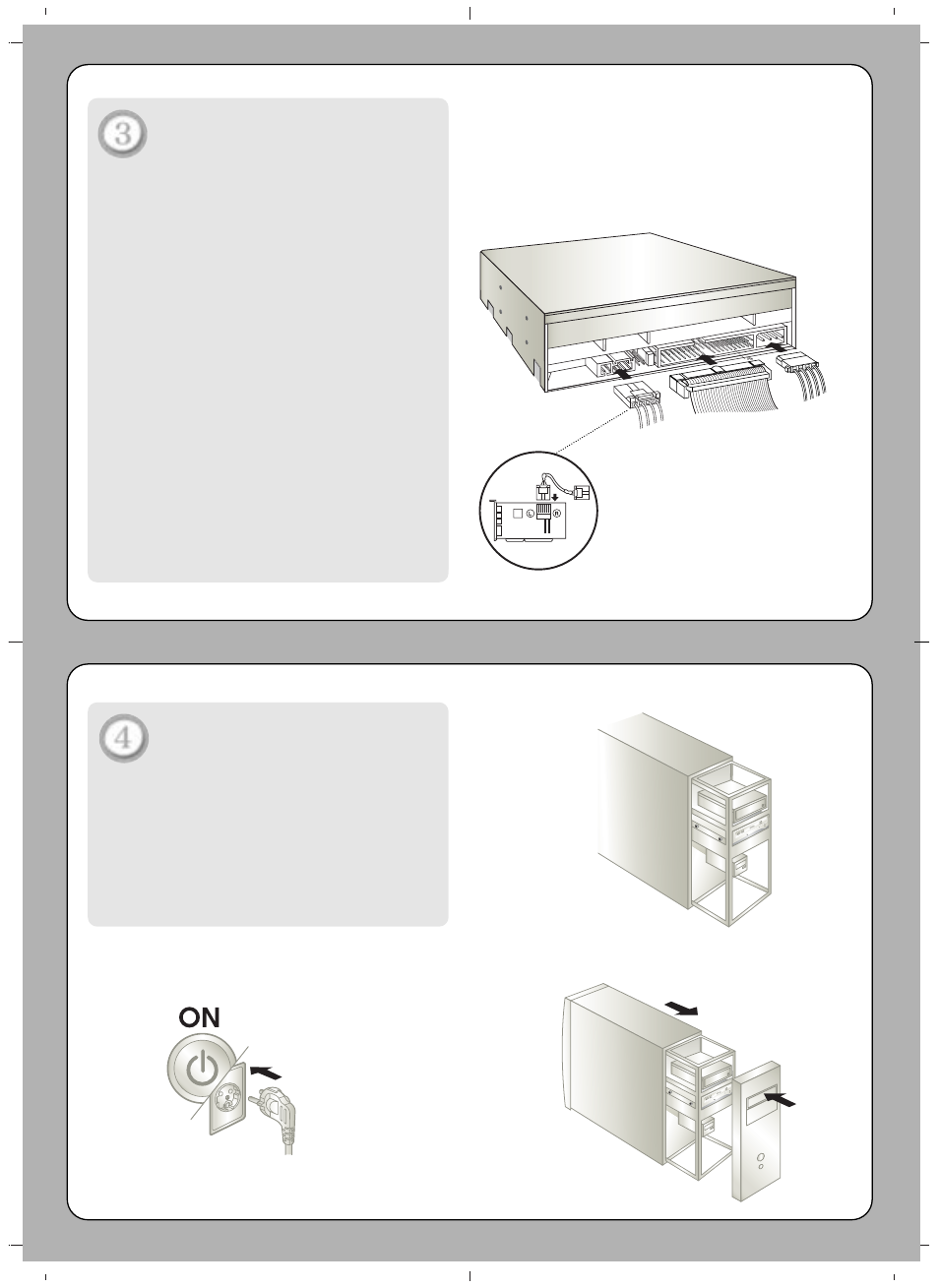 3

L R

4

ON