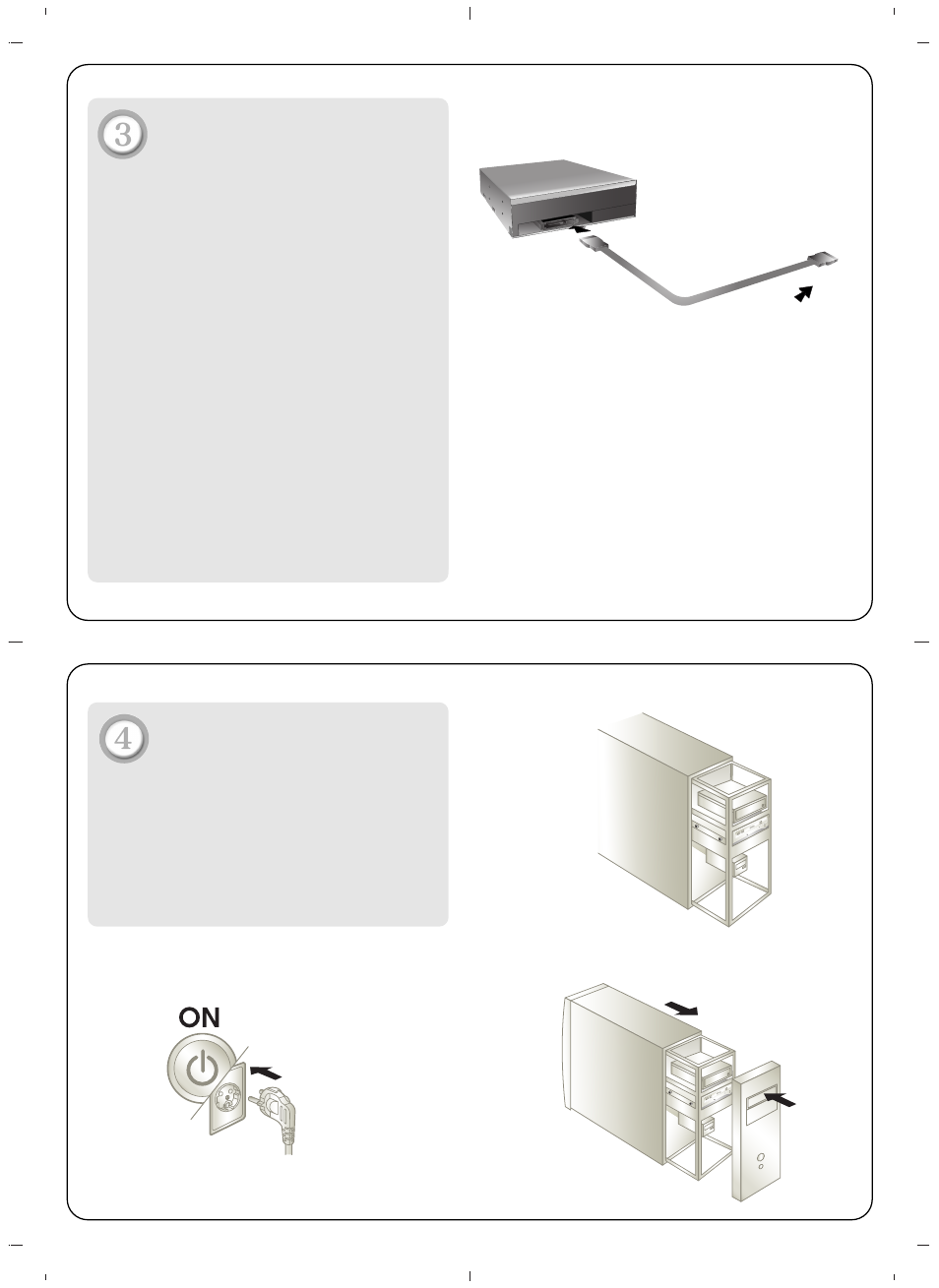 3

4

ON