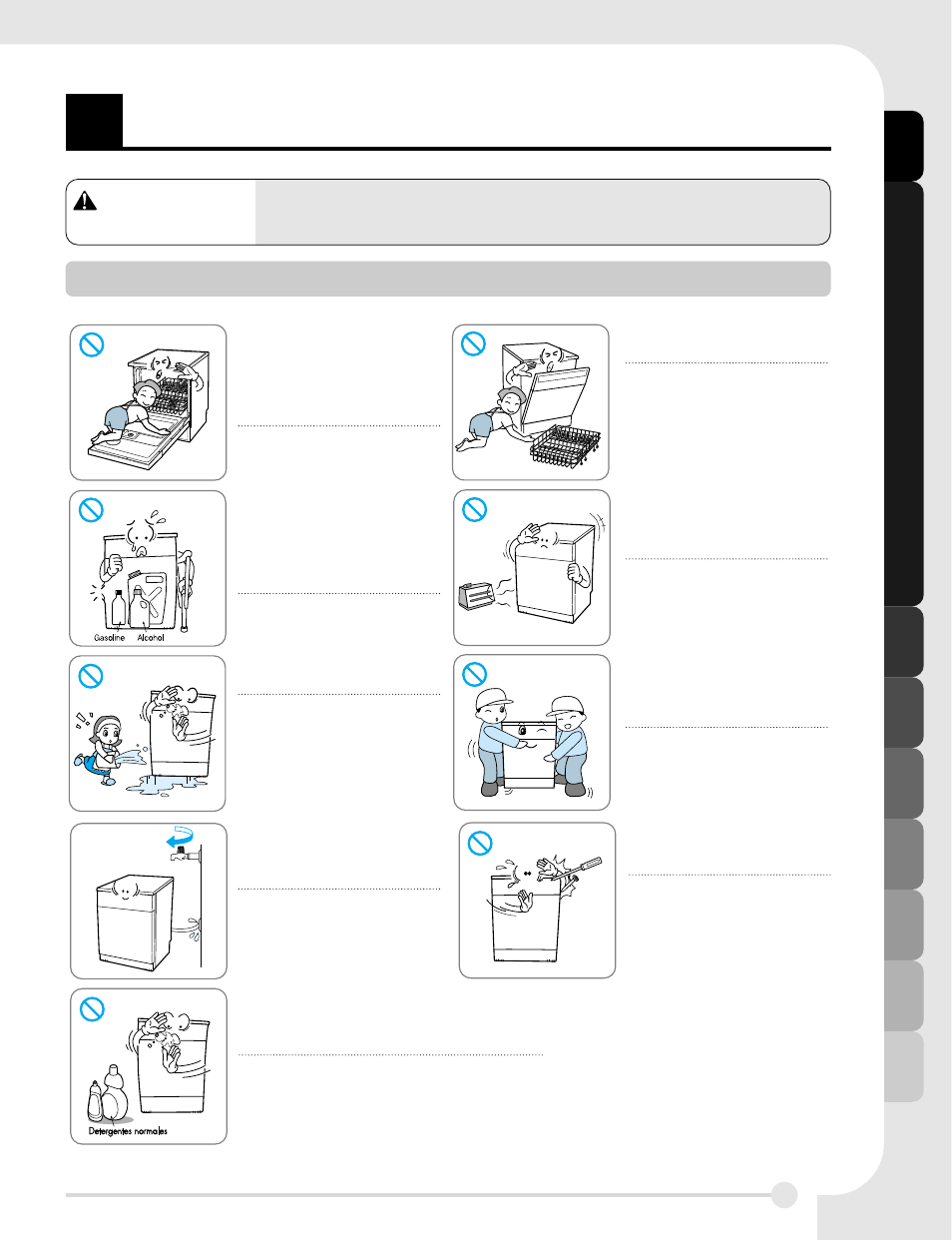 Gasoline Alcohol

Detergentes normales