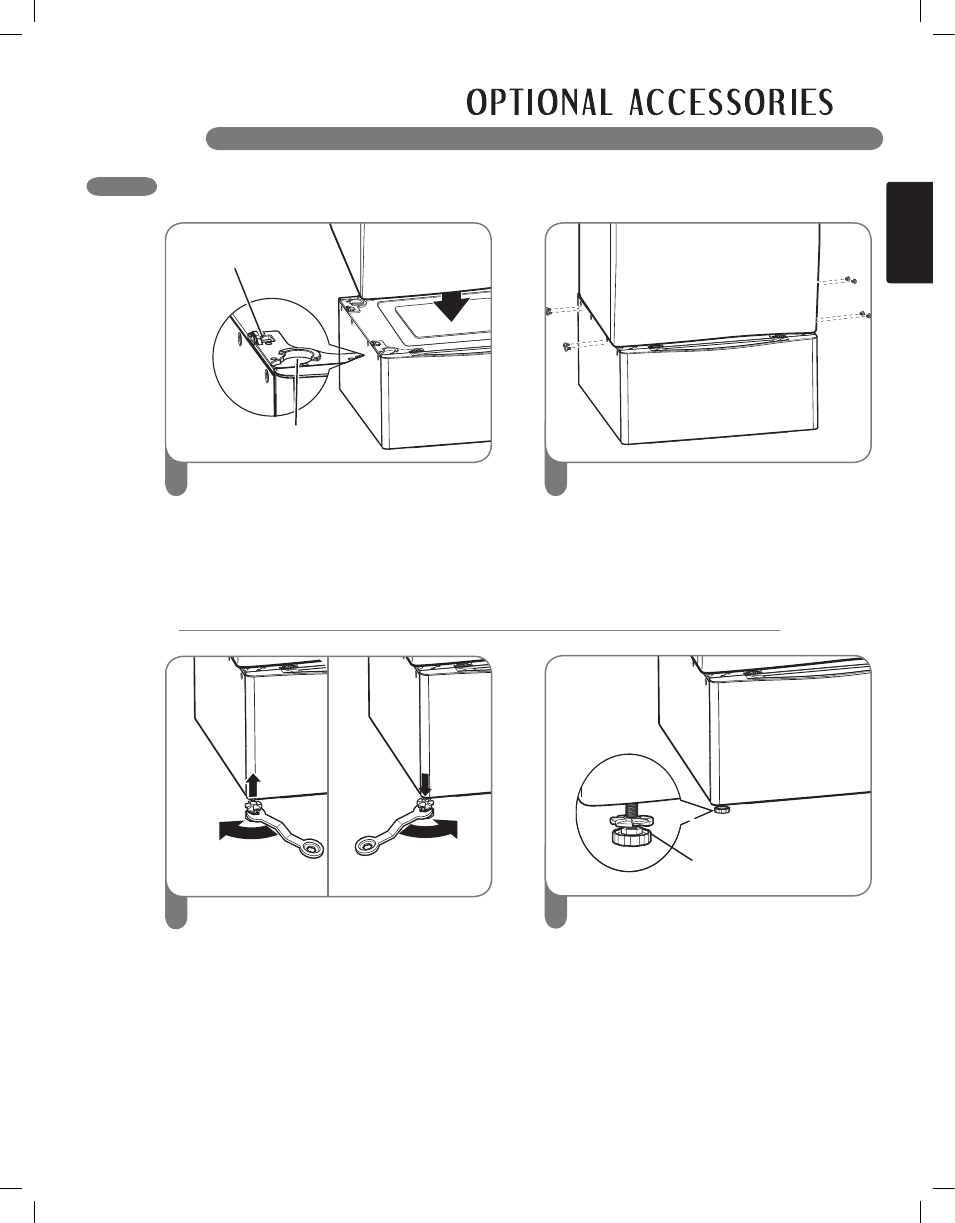 OPTIONAL ACCESSORIES