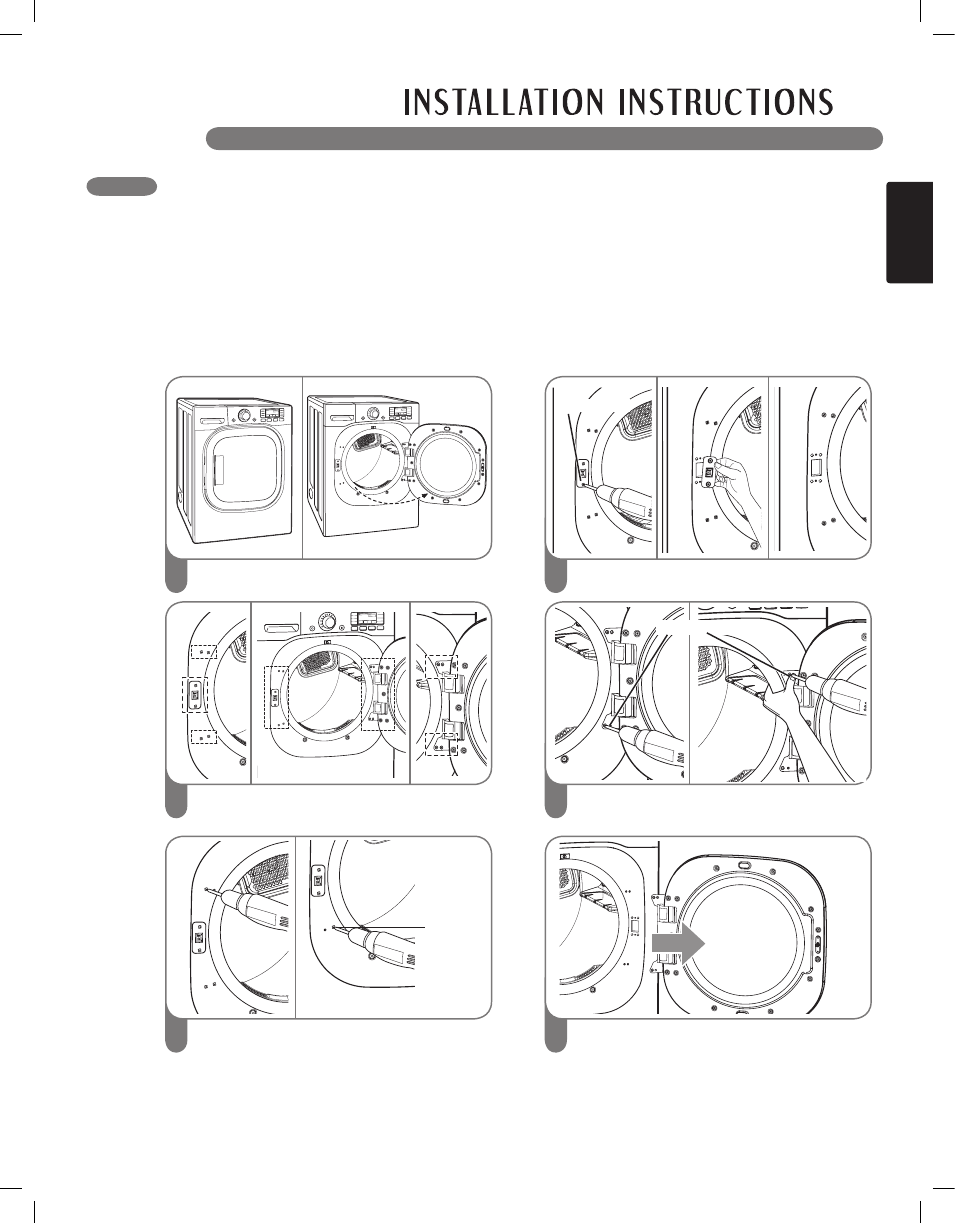 INSTALLATION INSTRUCTIONS