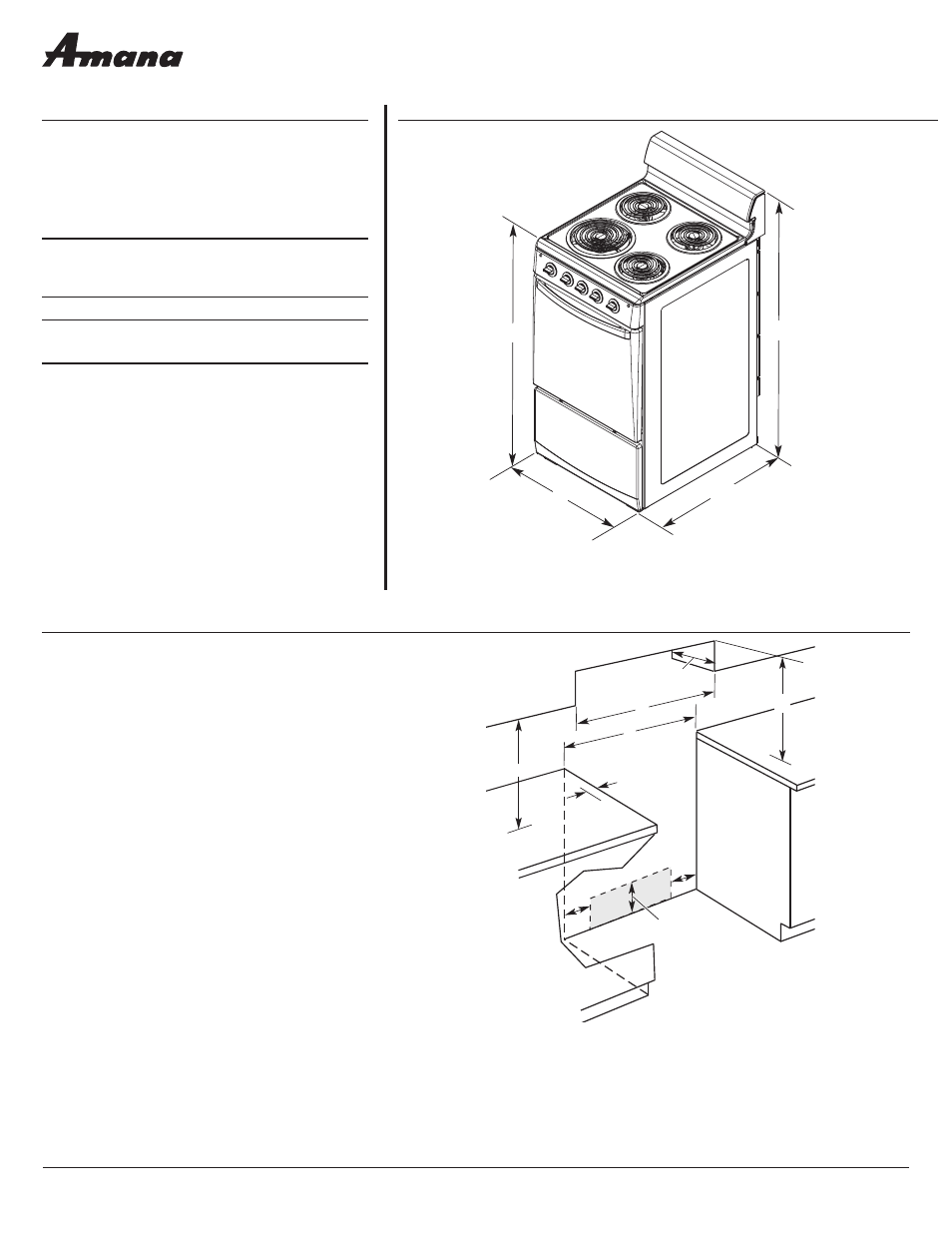 Amana