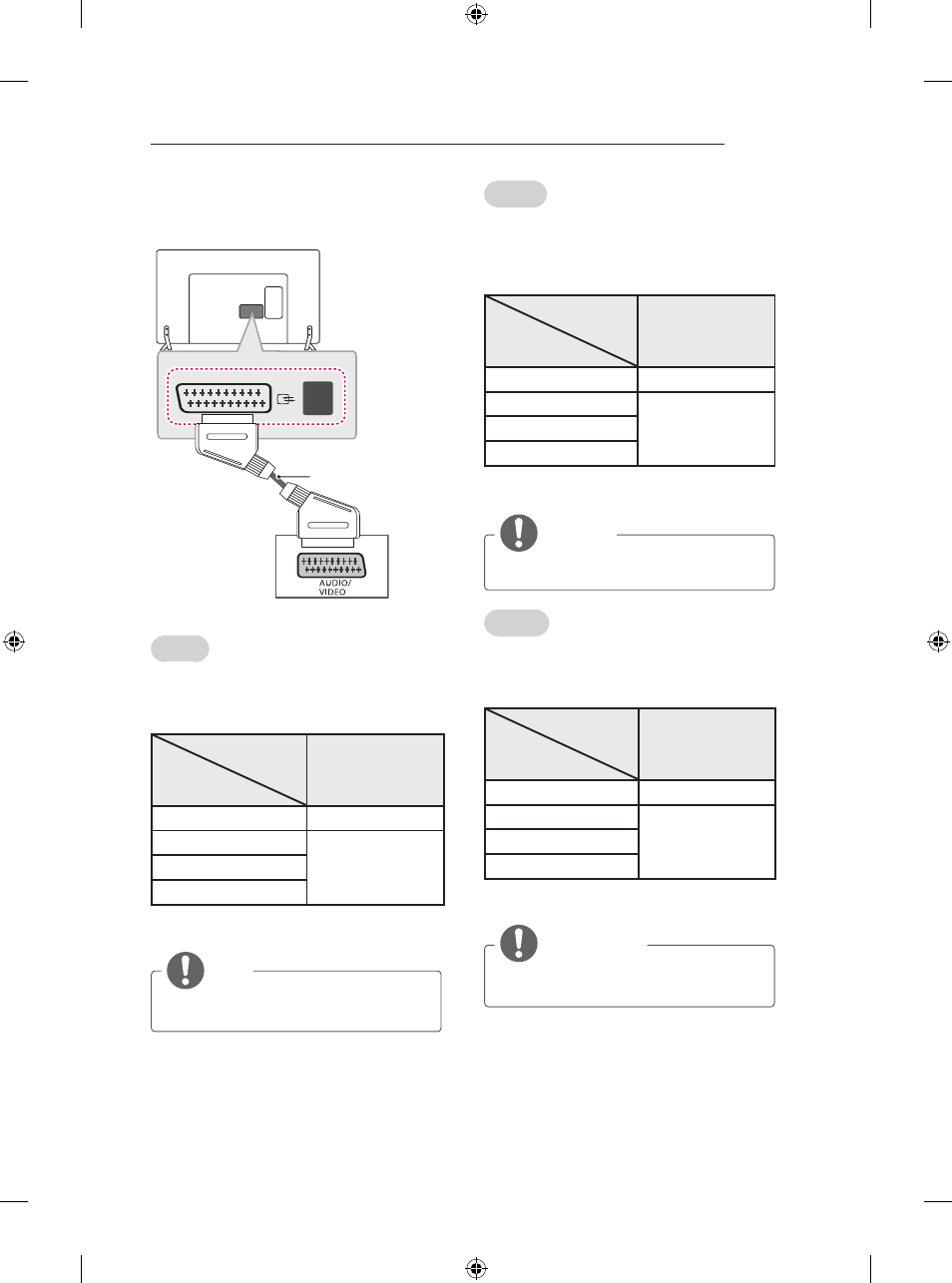 AUDIO/
VIDEO