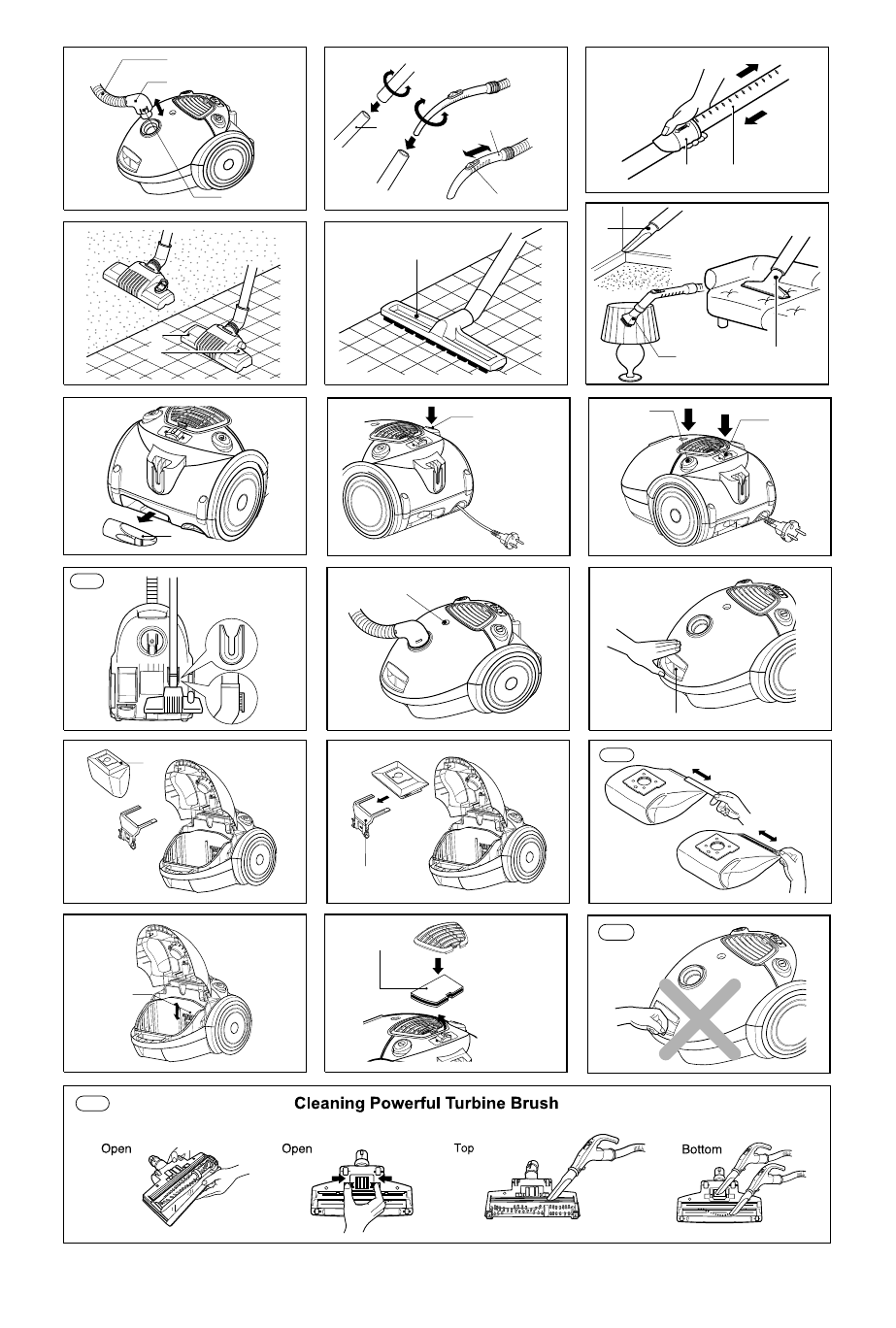 Cleaning Powerful Turbine Brush

Open

Open

Top

Bottom