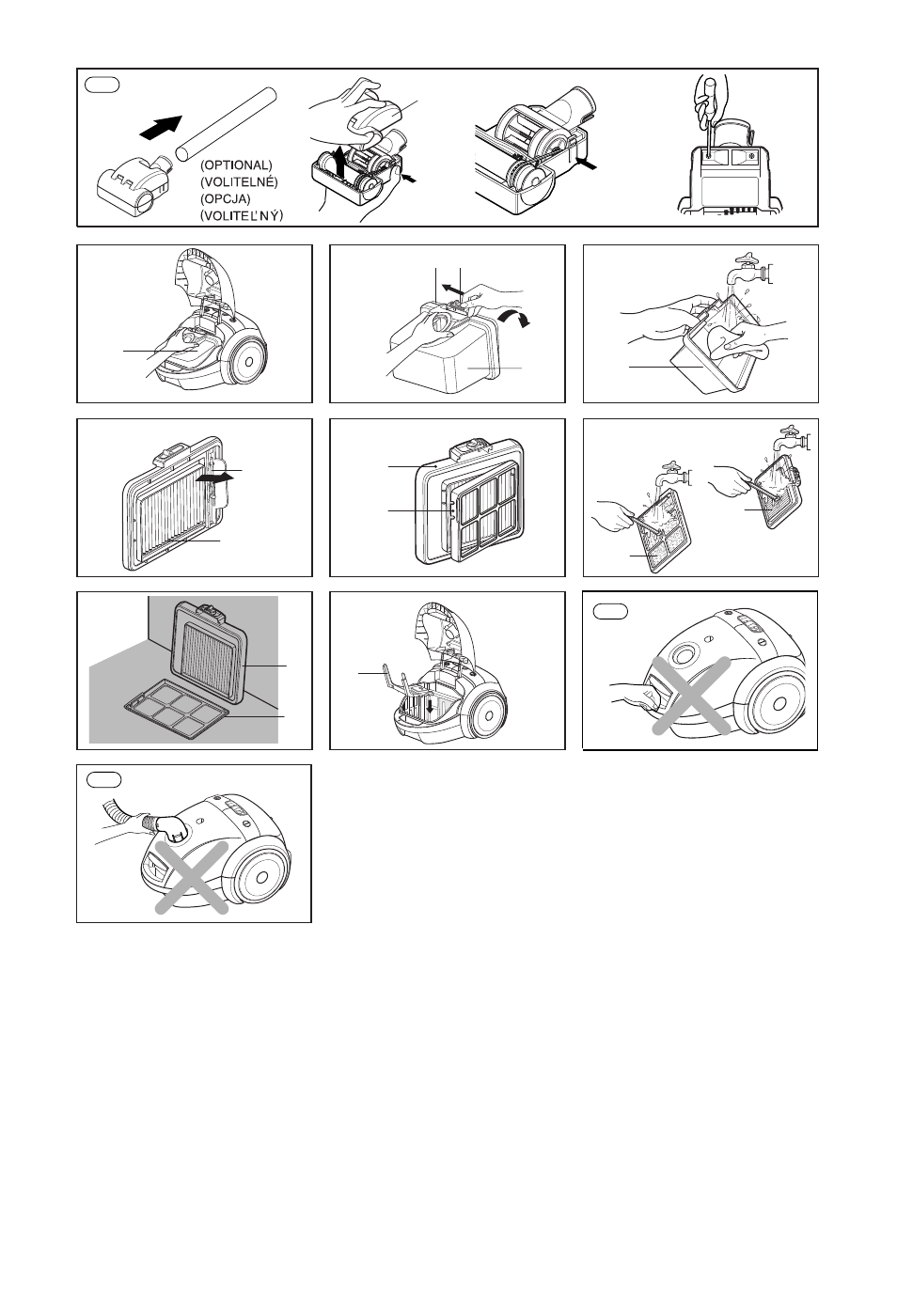 (OPTIONAL)
(VOLITELNÉ)
(OPCJA)
(VOLITEĽNÝ)