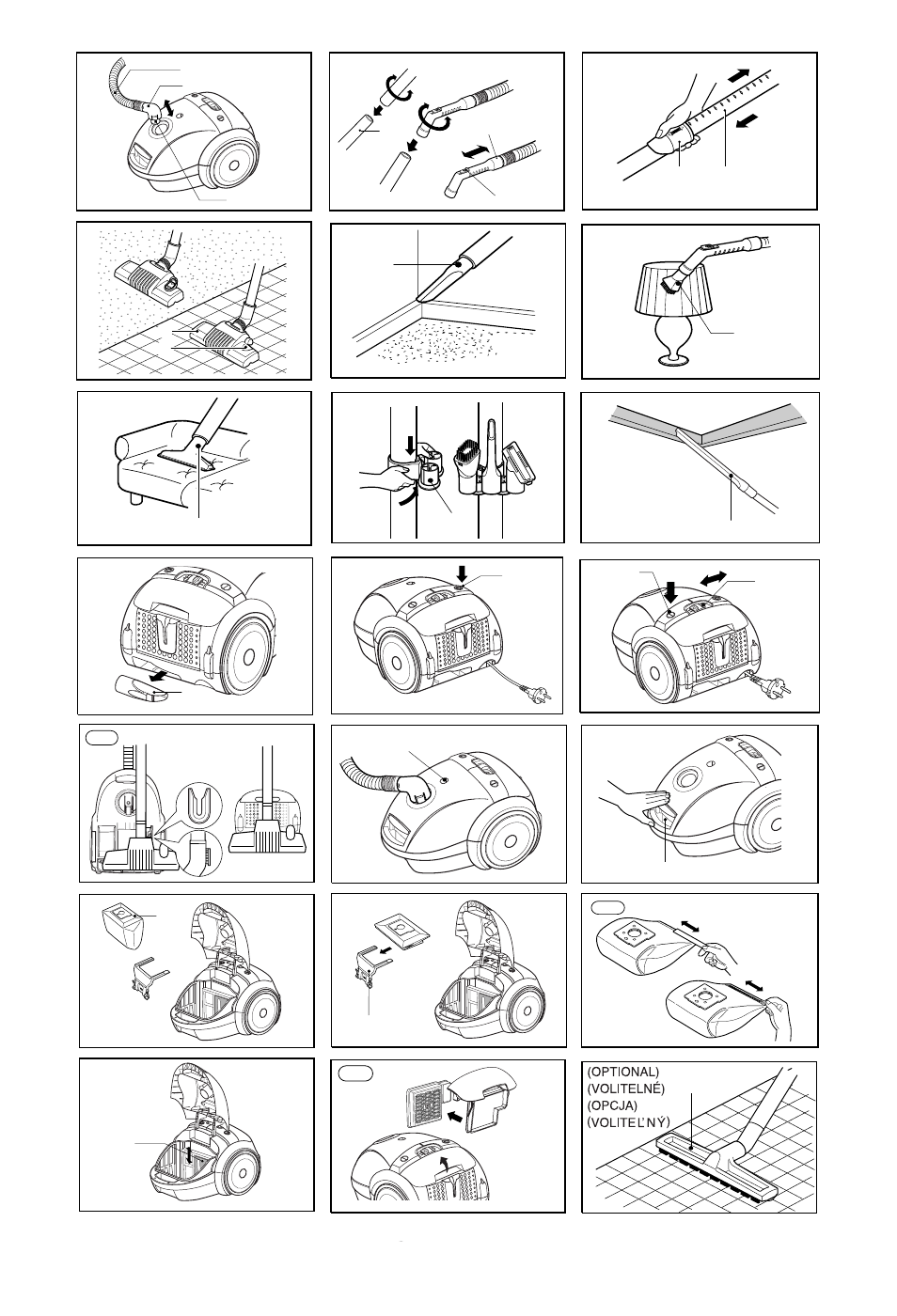 (OPTIONAL)
(VOLITELNÉ)
(OPCJA)
(VOLITEĽNÝ)