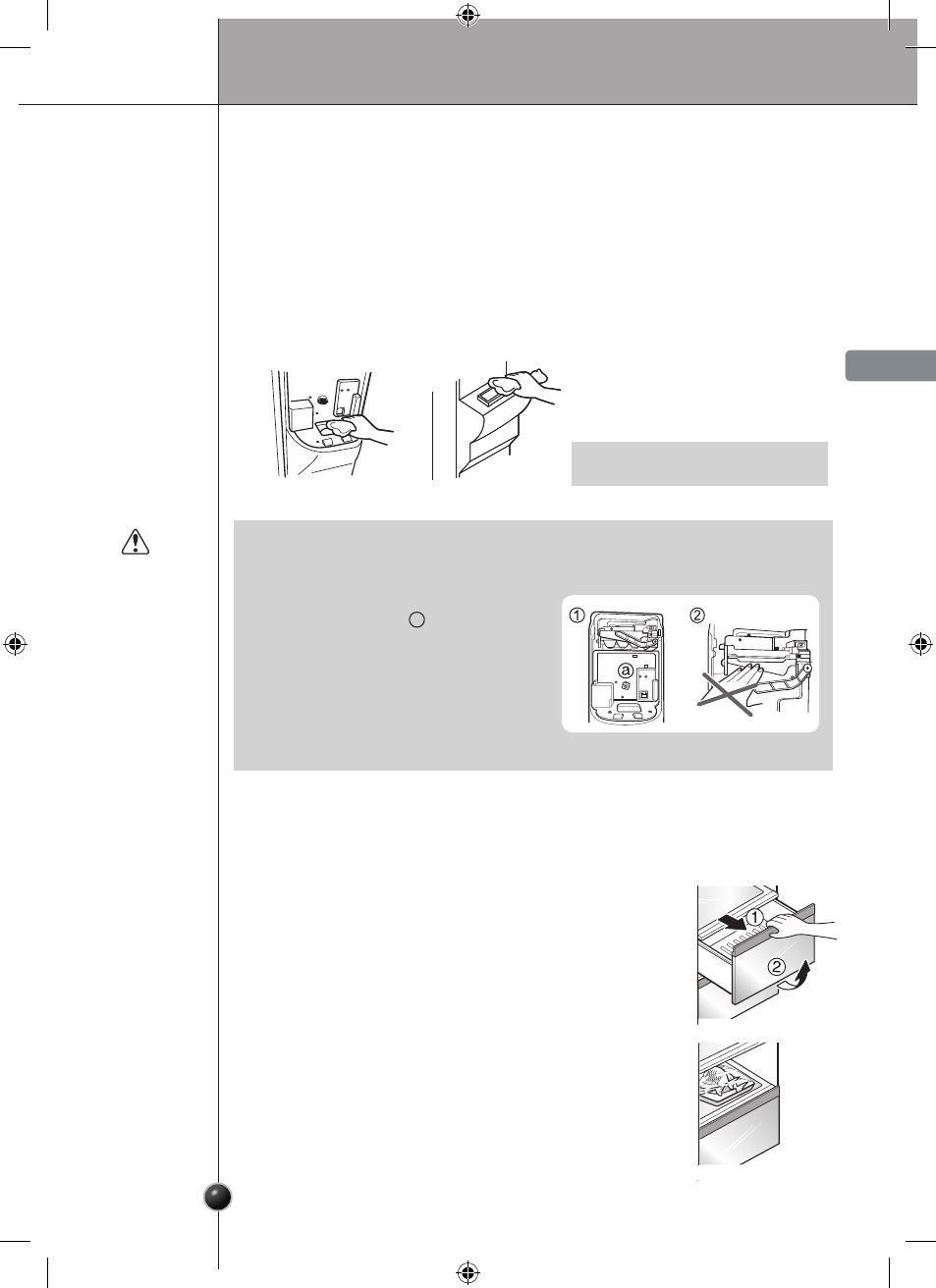 ①

ⓐ

②

①

②