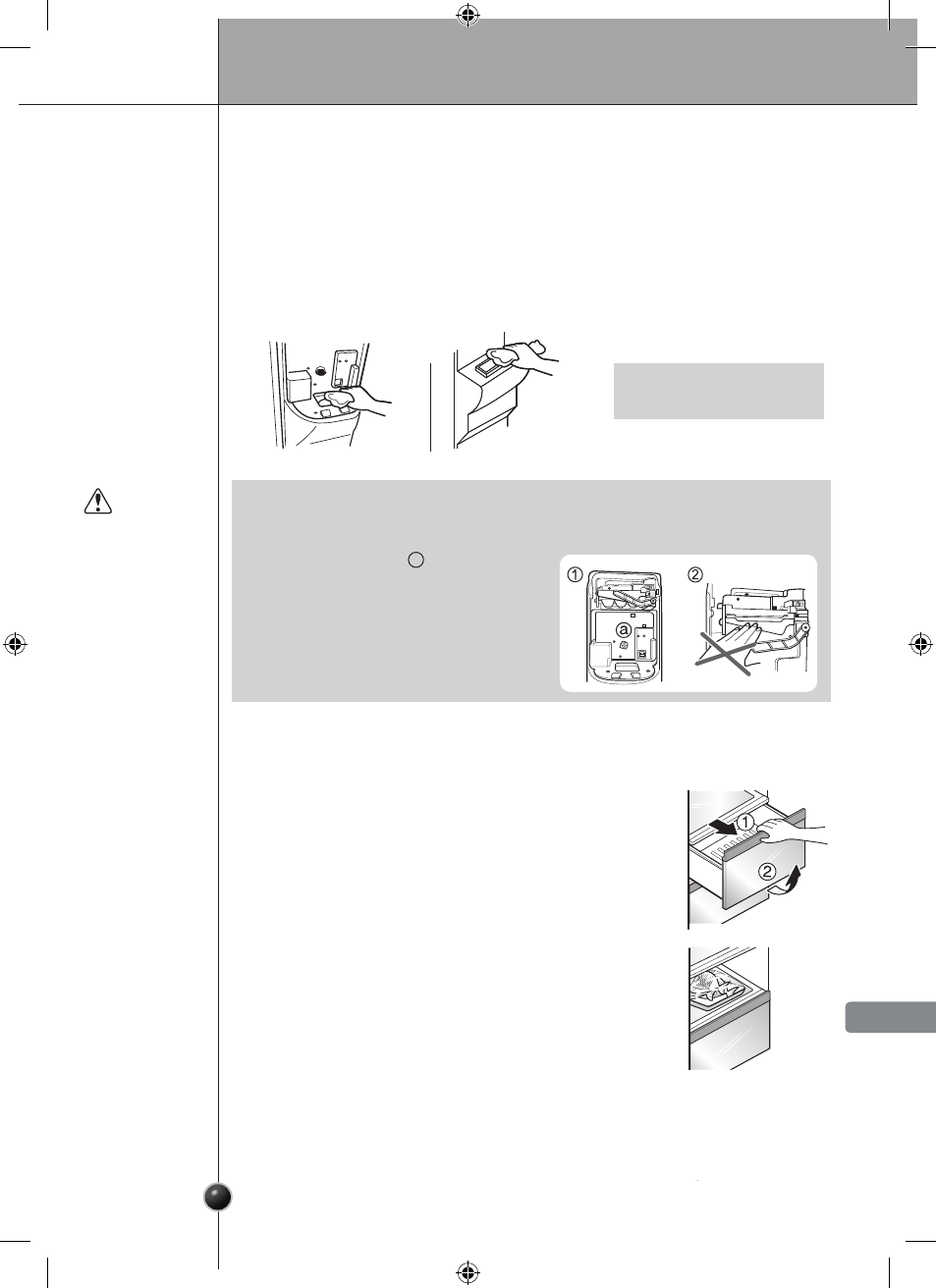 ①

②

ⓐ

①

②