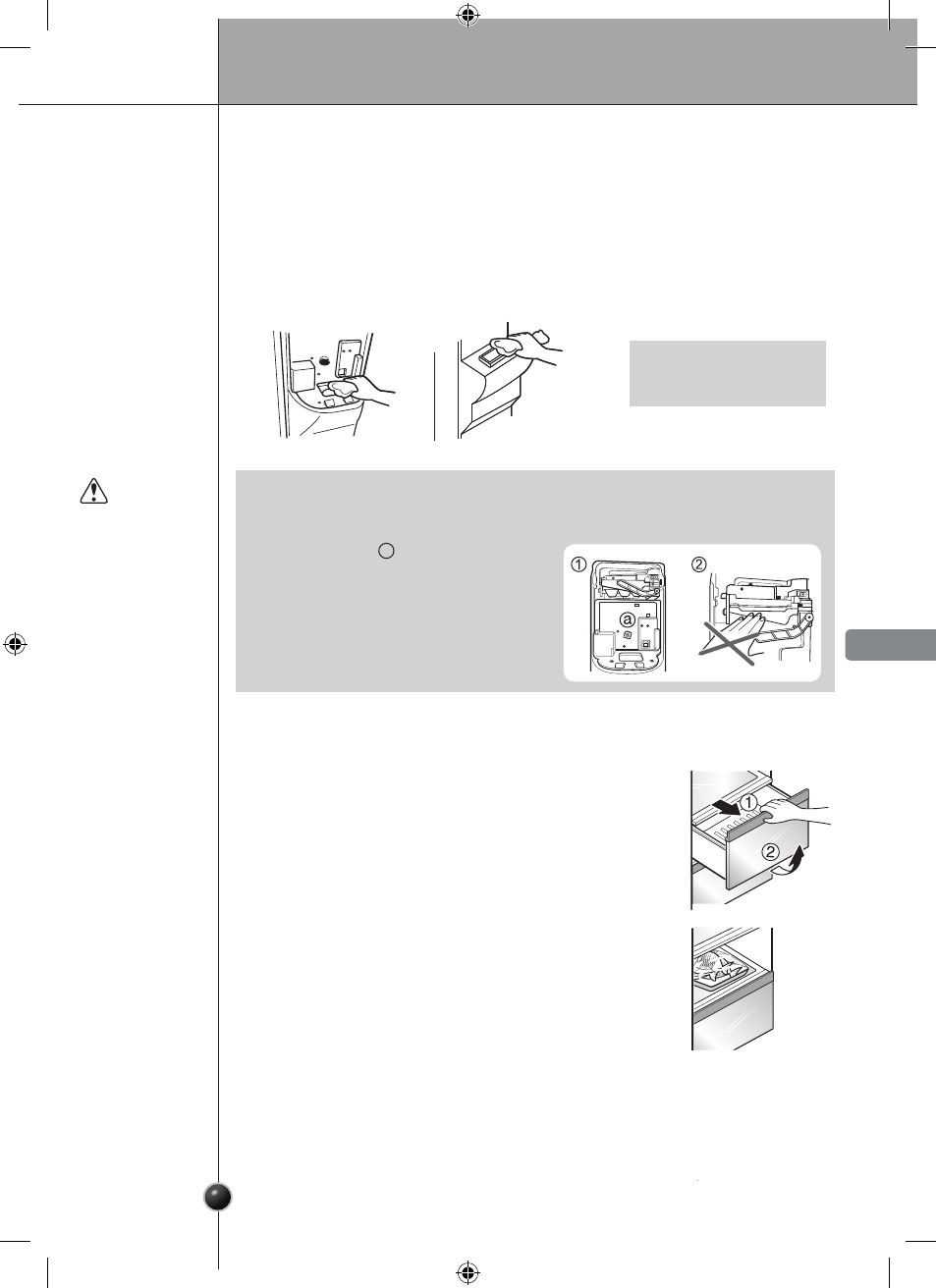 ①

②

ⓐ

①

②