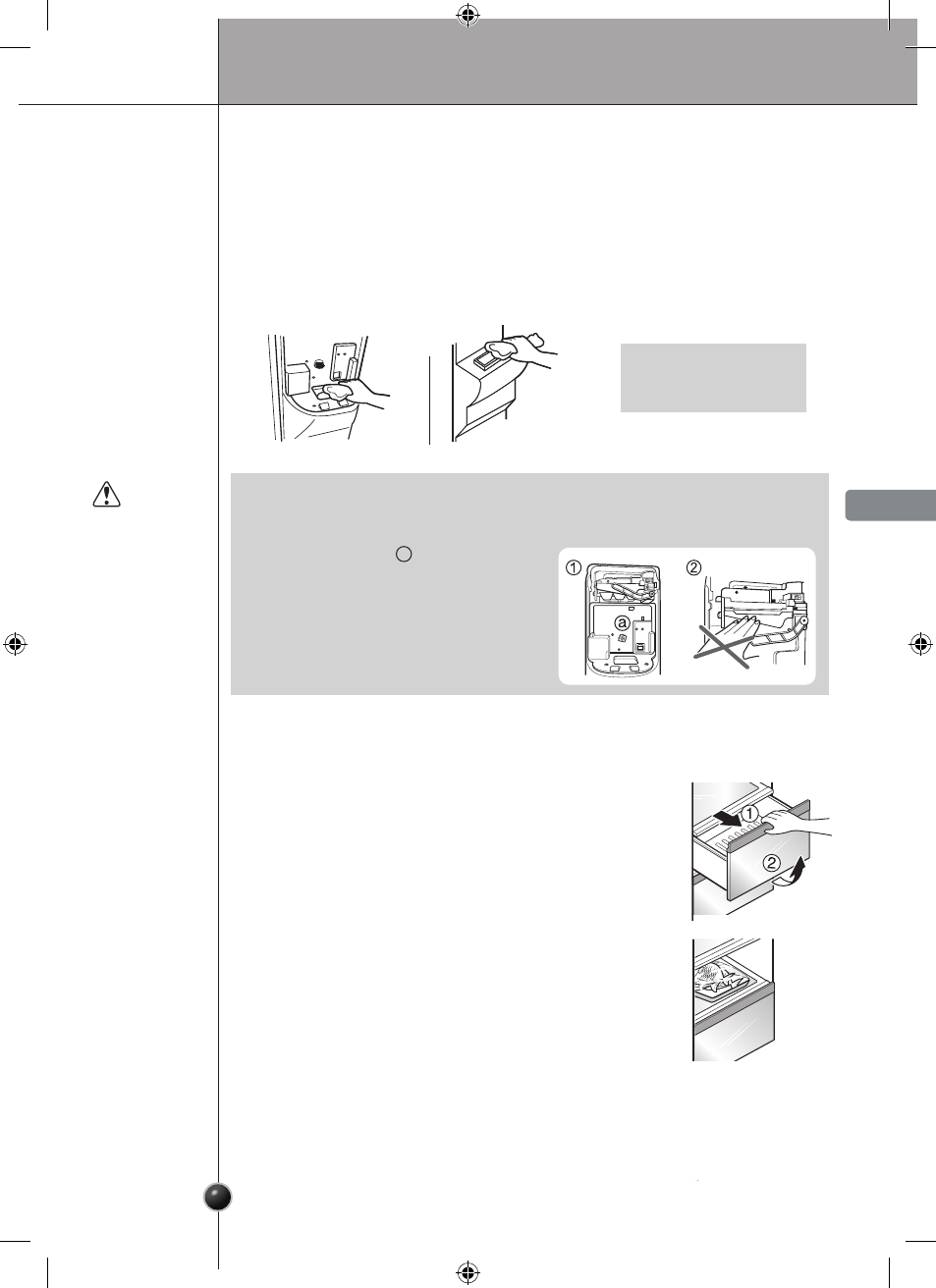 ①
②
ⓐ
①
②