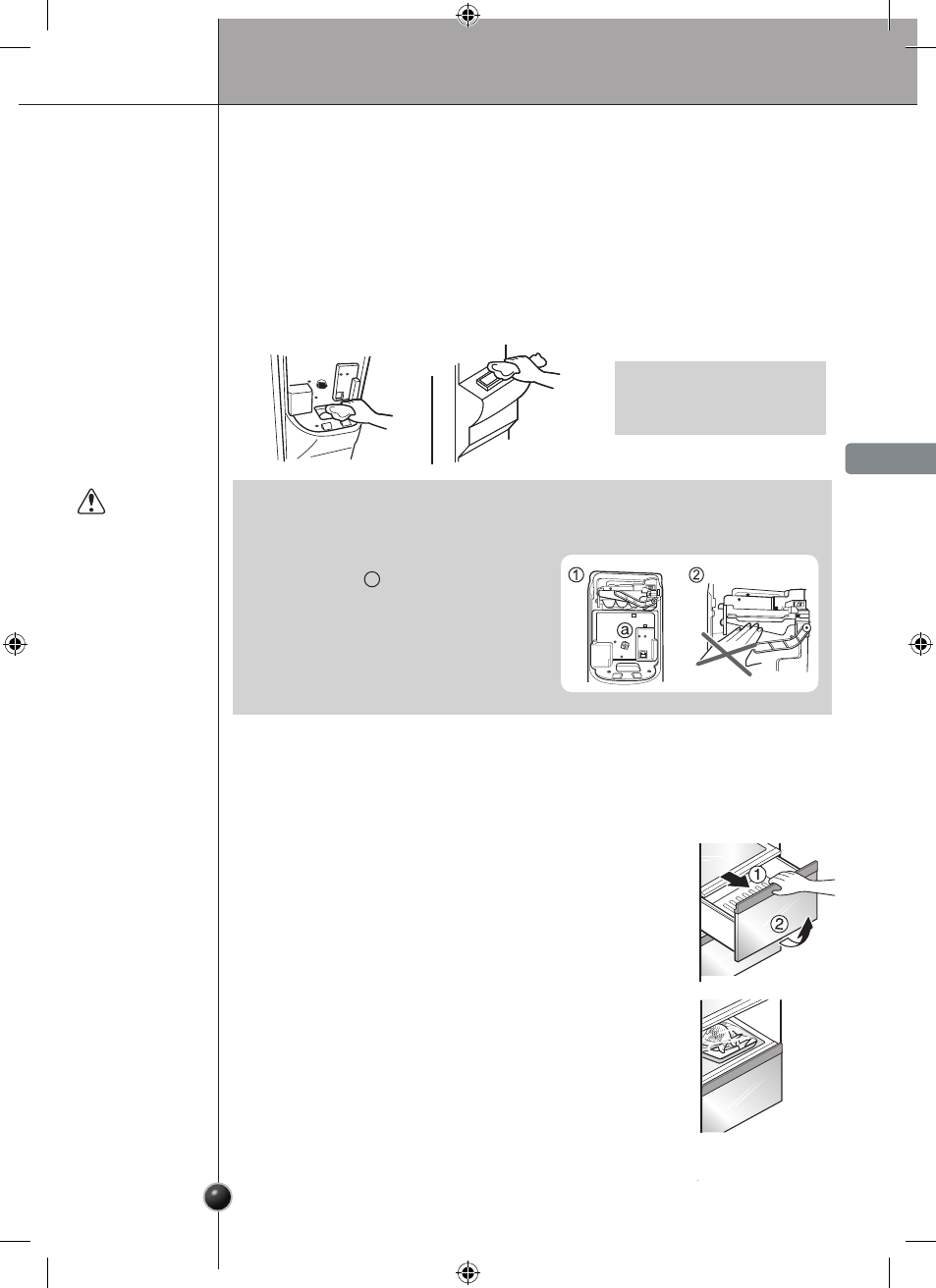 ①

②

ⓐ

①

②