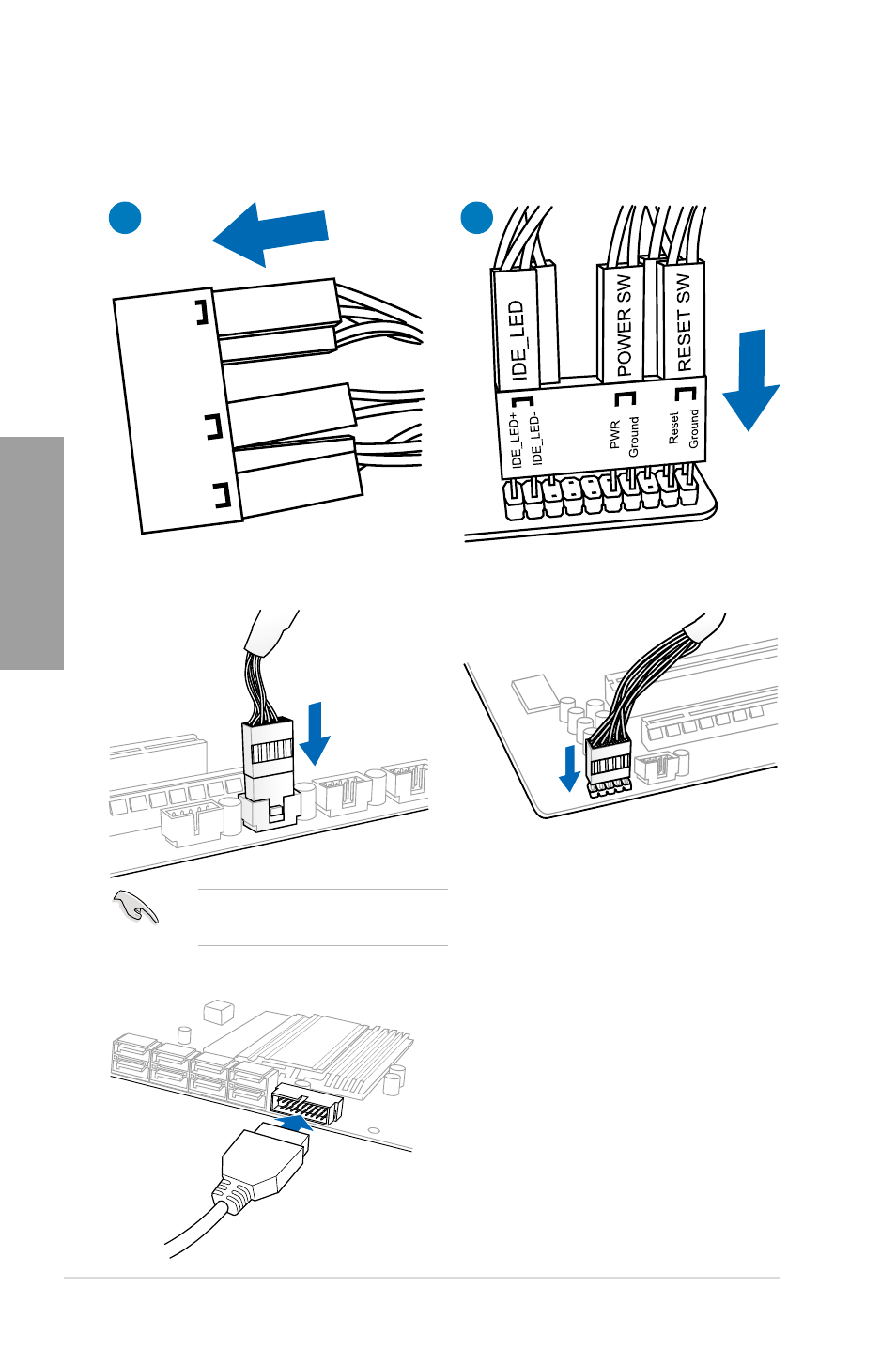 IDE_LED

POWER SW

RESET SW

IDE_LED+

IDE_LED-

PWR

Ground

Reset

Ground