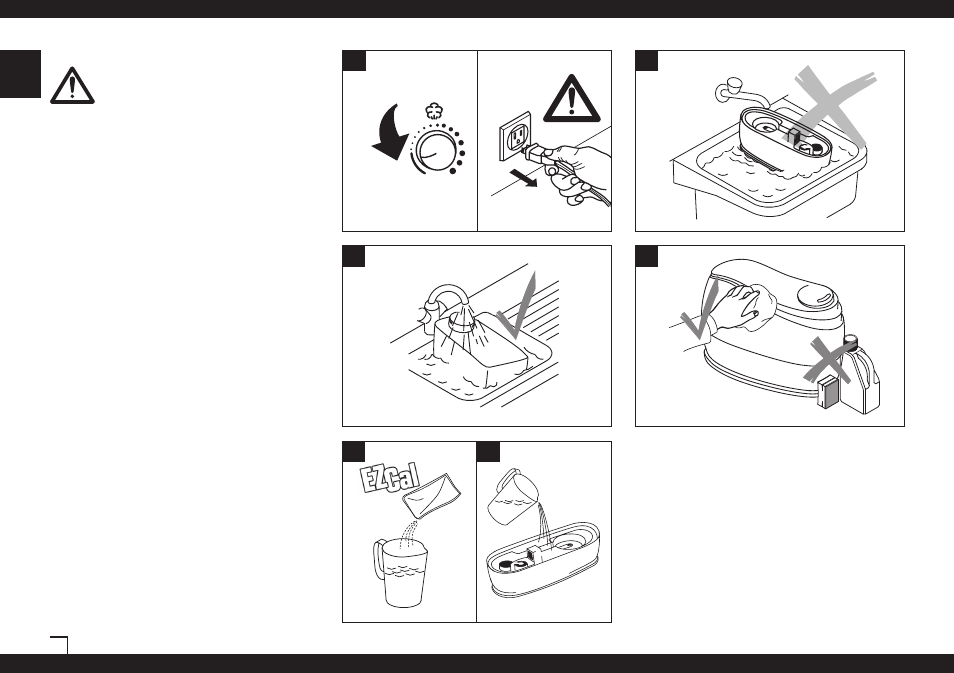 EZCal