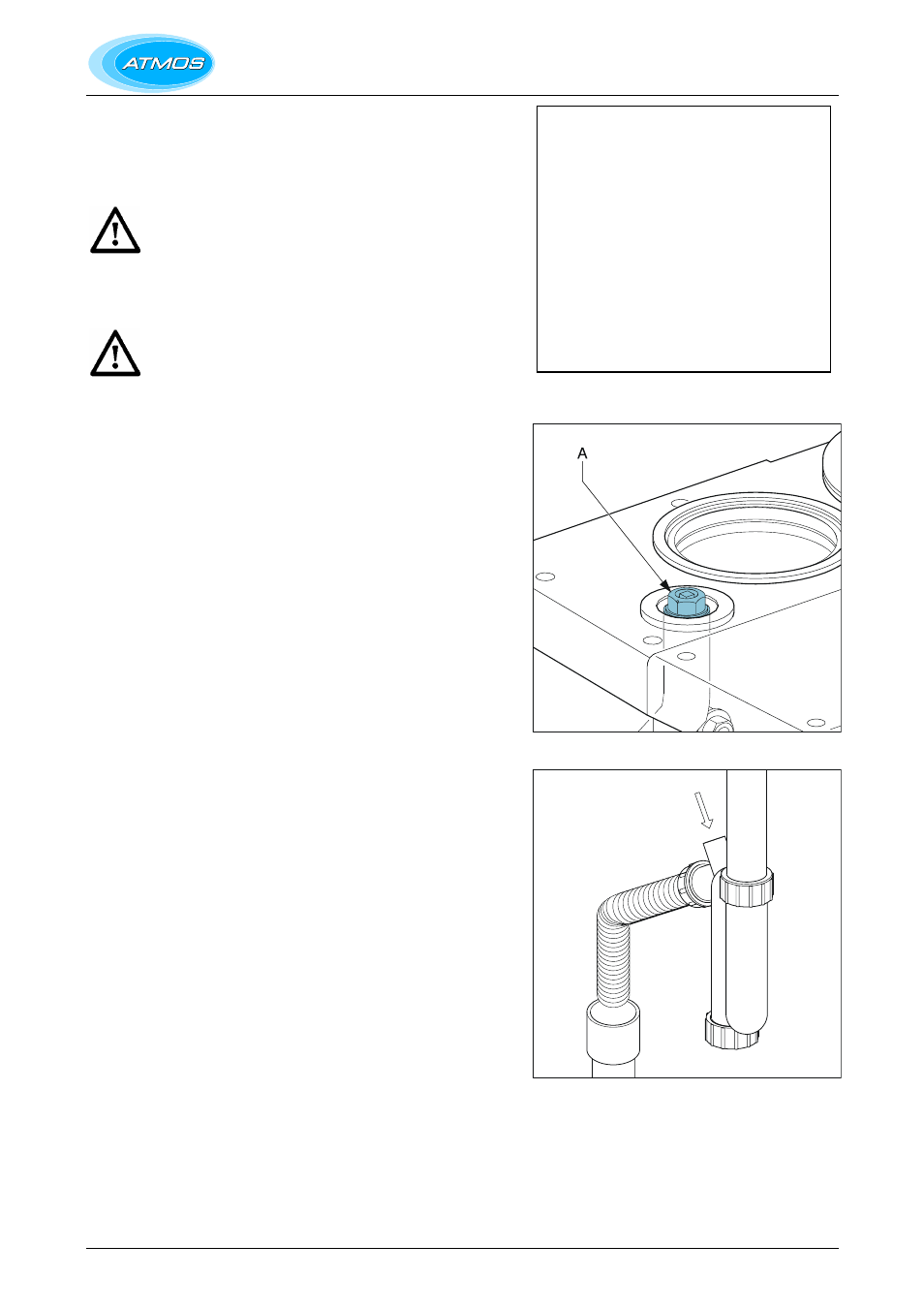 ATMOS

A