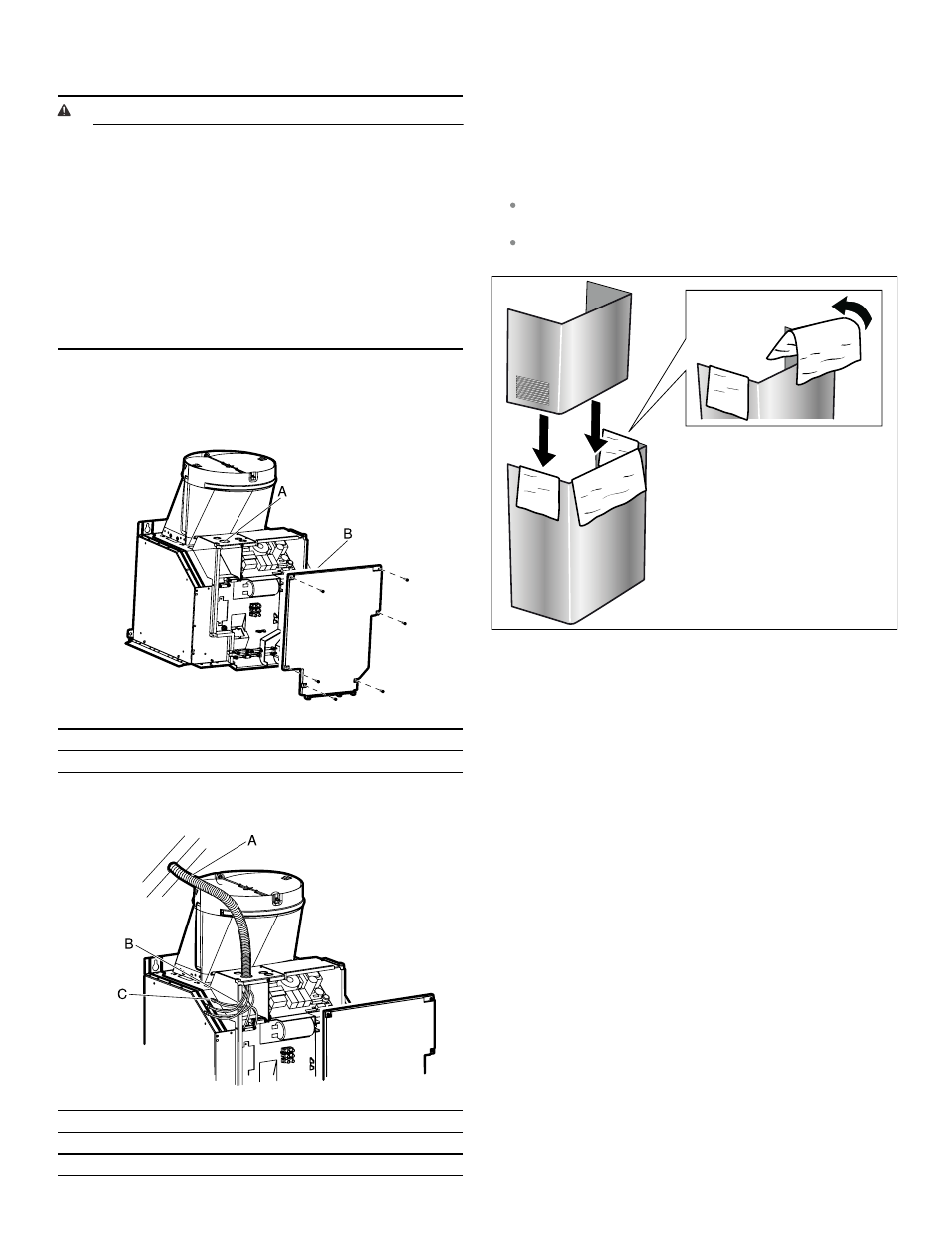 A

B

A

B

C