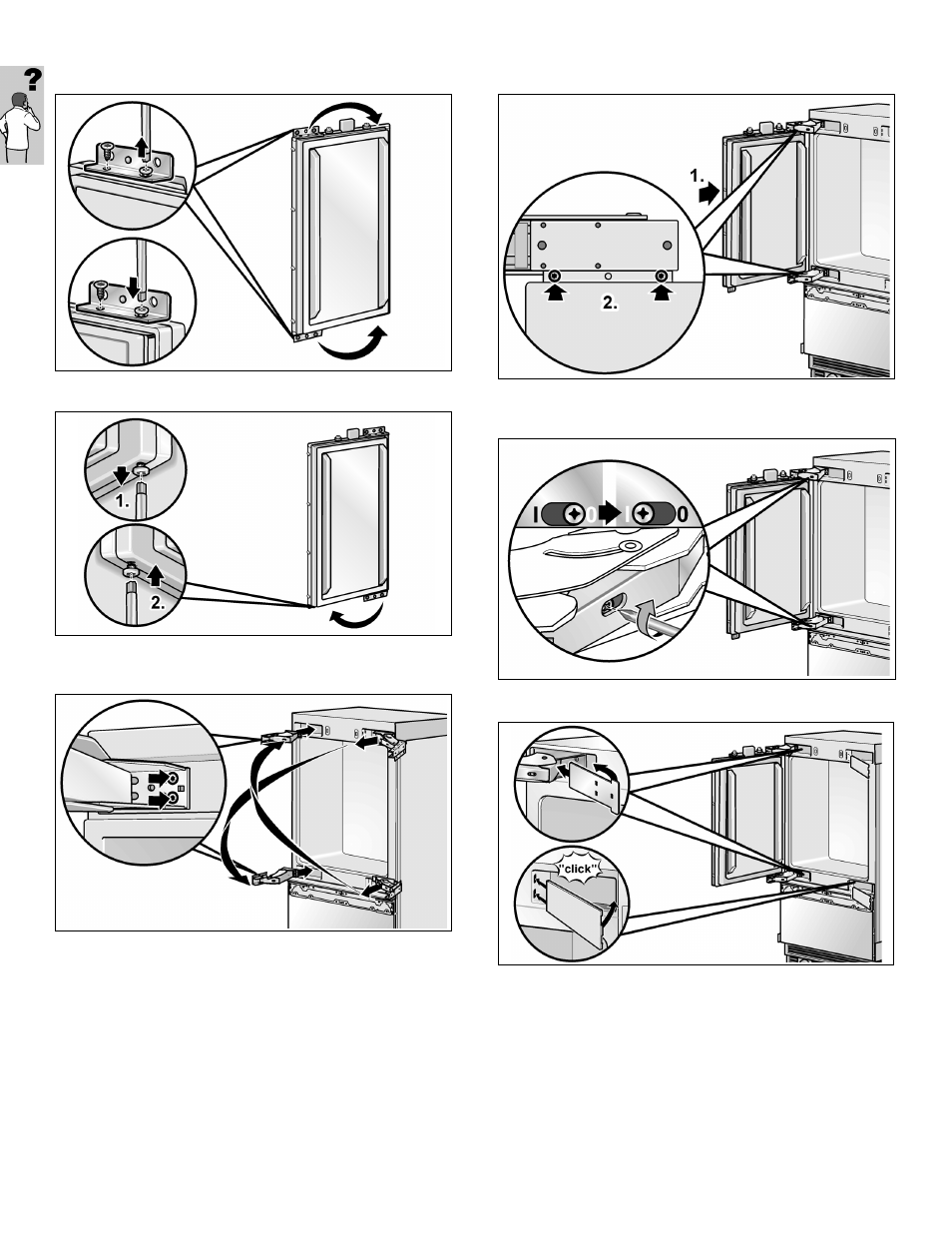 ?

1.

2.

1.

2.

I 0 I 0

"click"