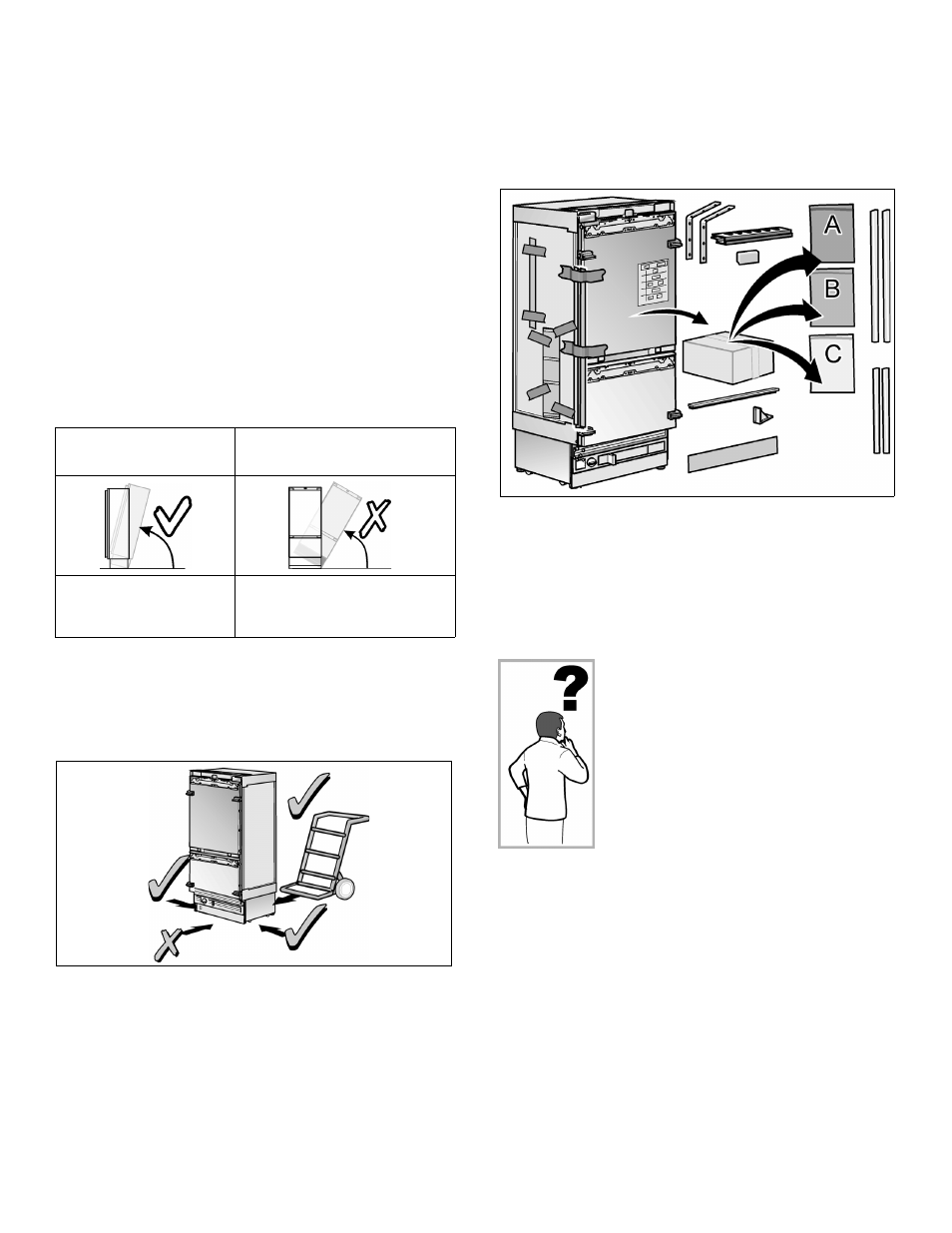 A

B

C

?