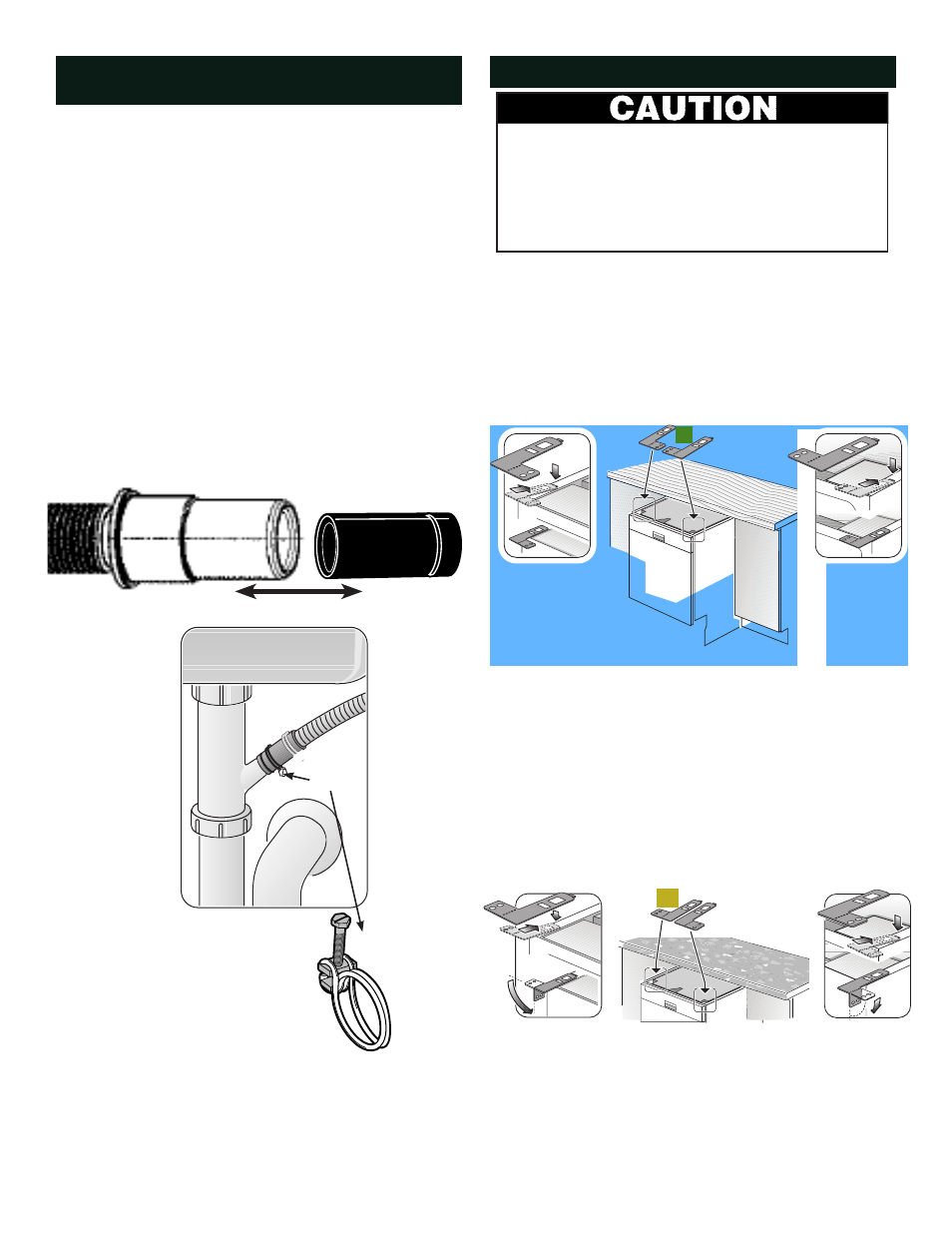 CAUTION