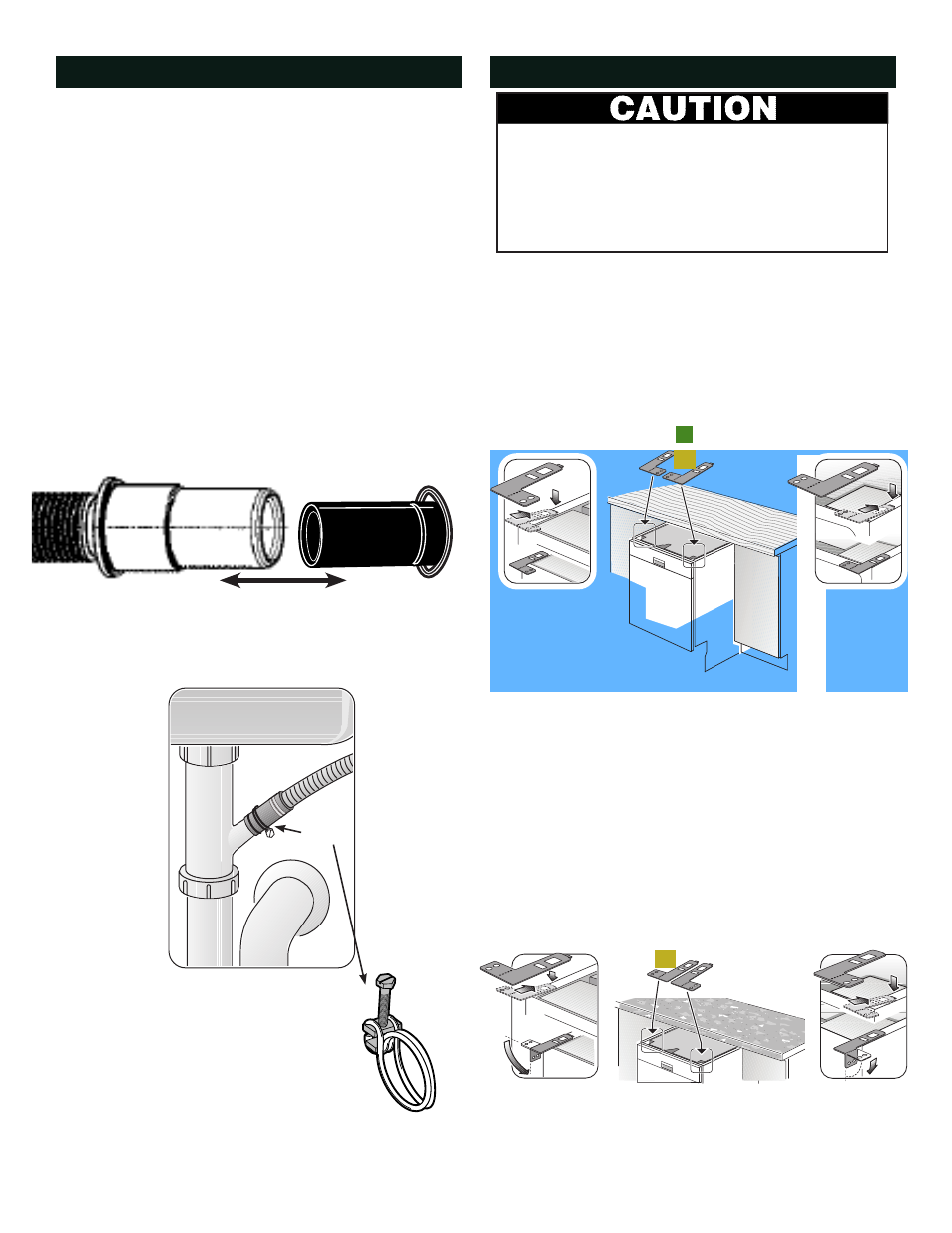 CAUTION