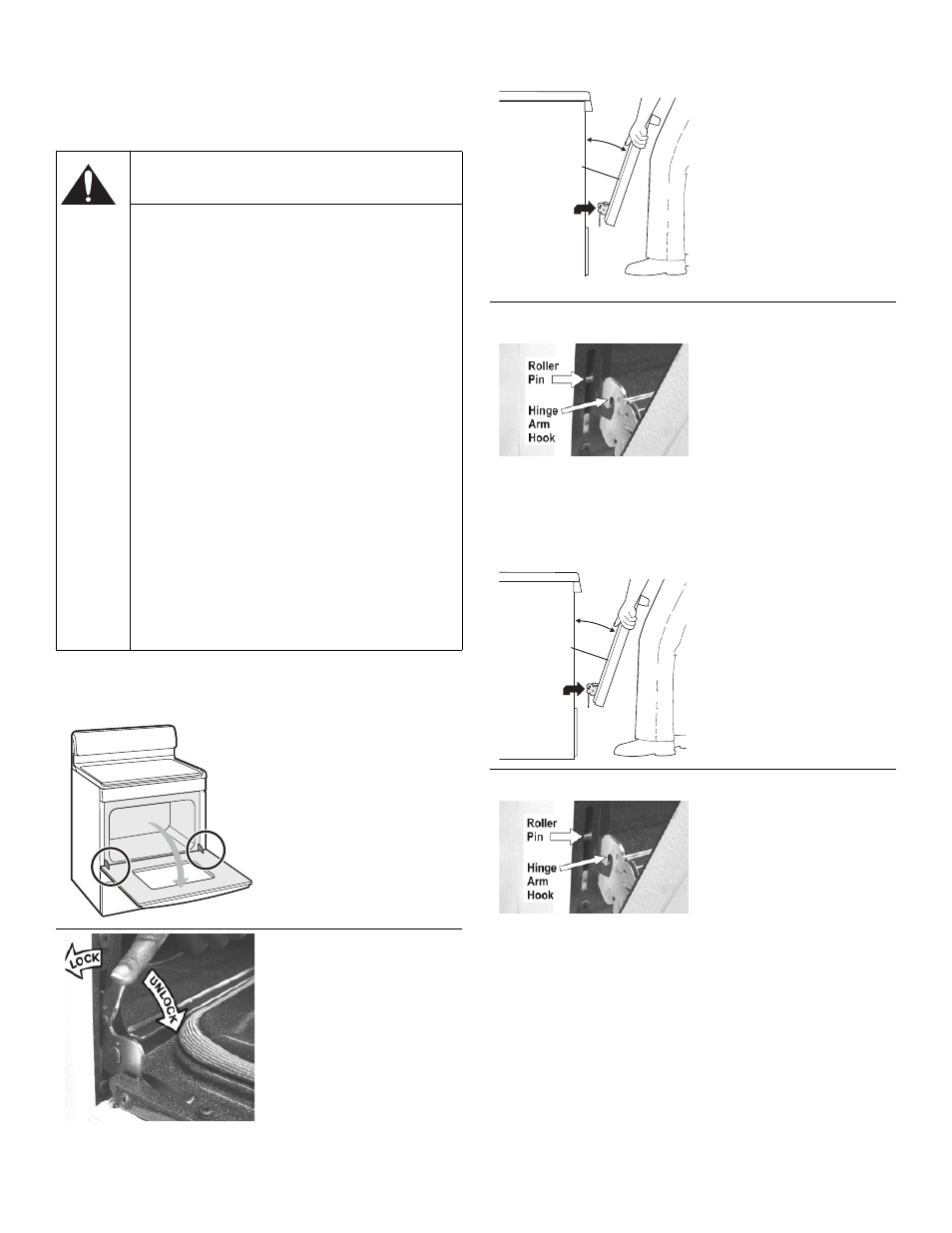 Roller Pin

Hinge Arm Hook

Roller Pin

Hinge Arm Hook

LOCK

UNLOCK