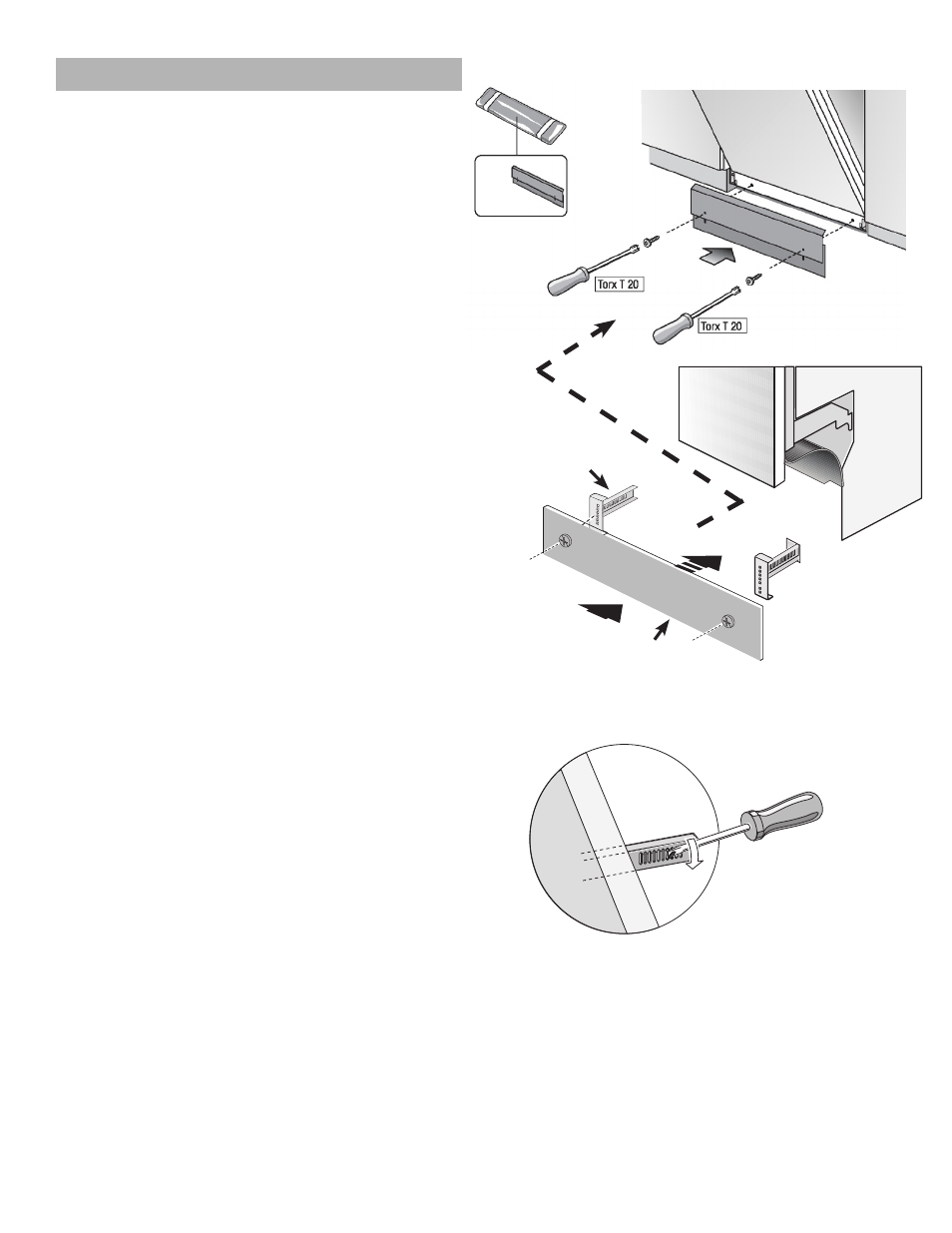 Torx T 20

Torx T 20