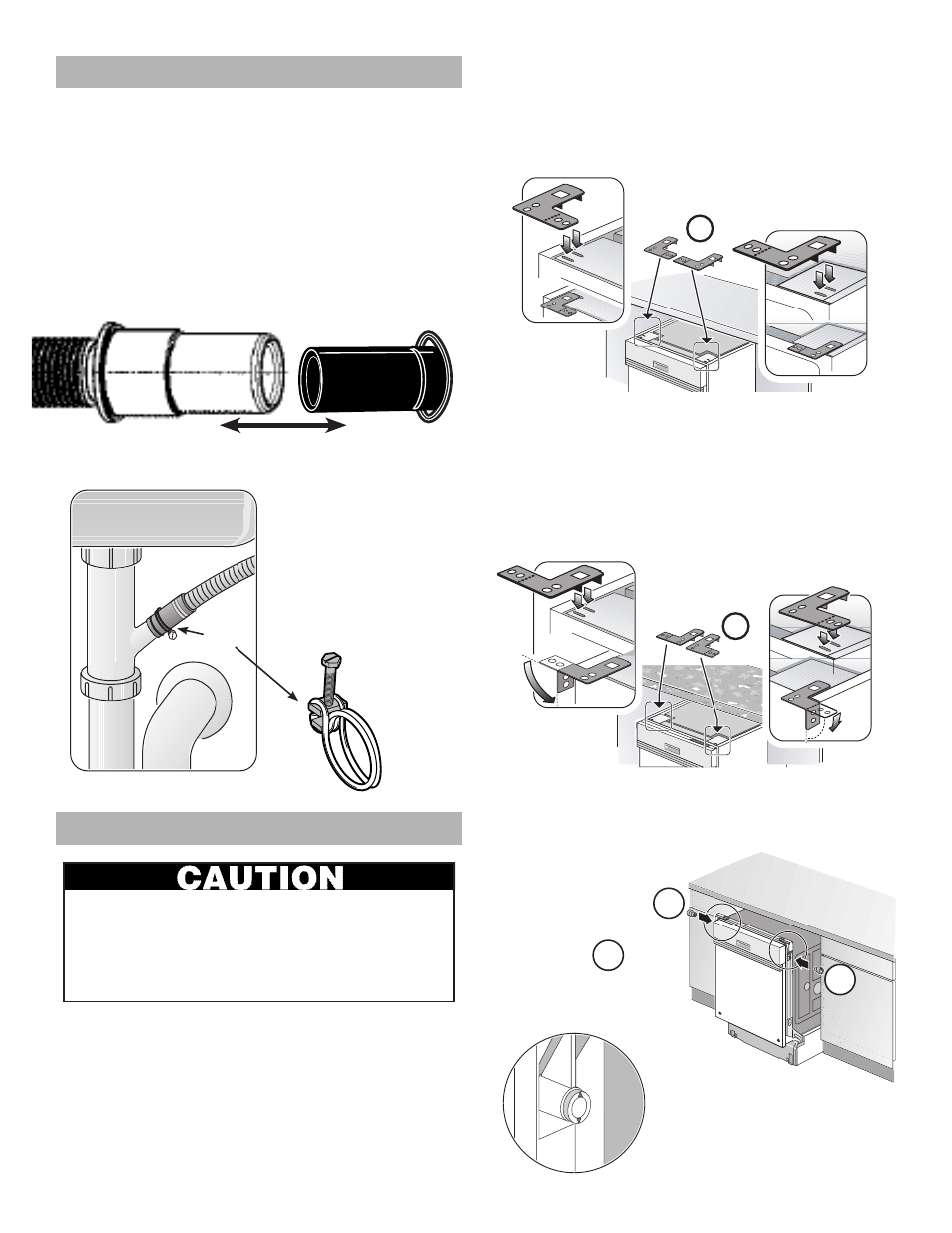 CAUTION