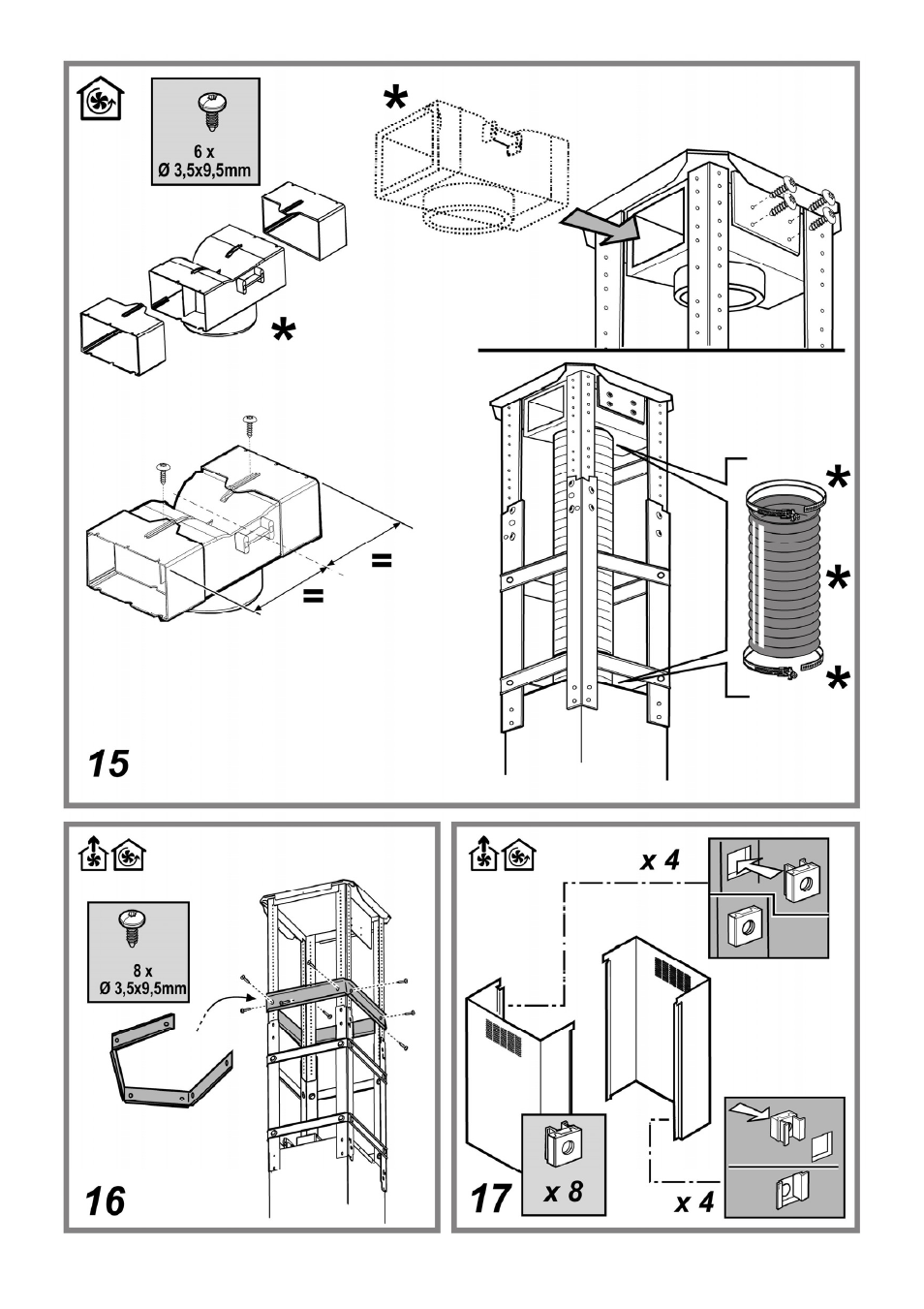 6 x
Ø 3,5x9,5mm

*

*

=

=

*

*

*

15

8 x
Ø 3,5x9,5mm

16

x 4

x 8

x 4

17