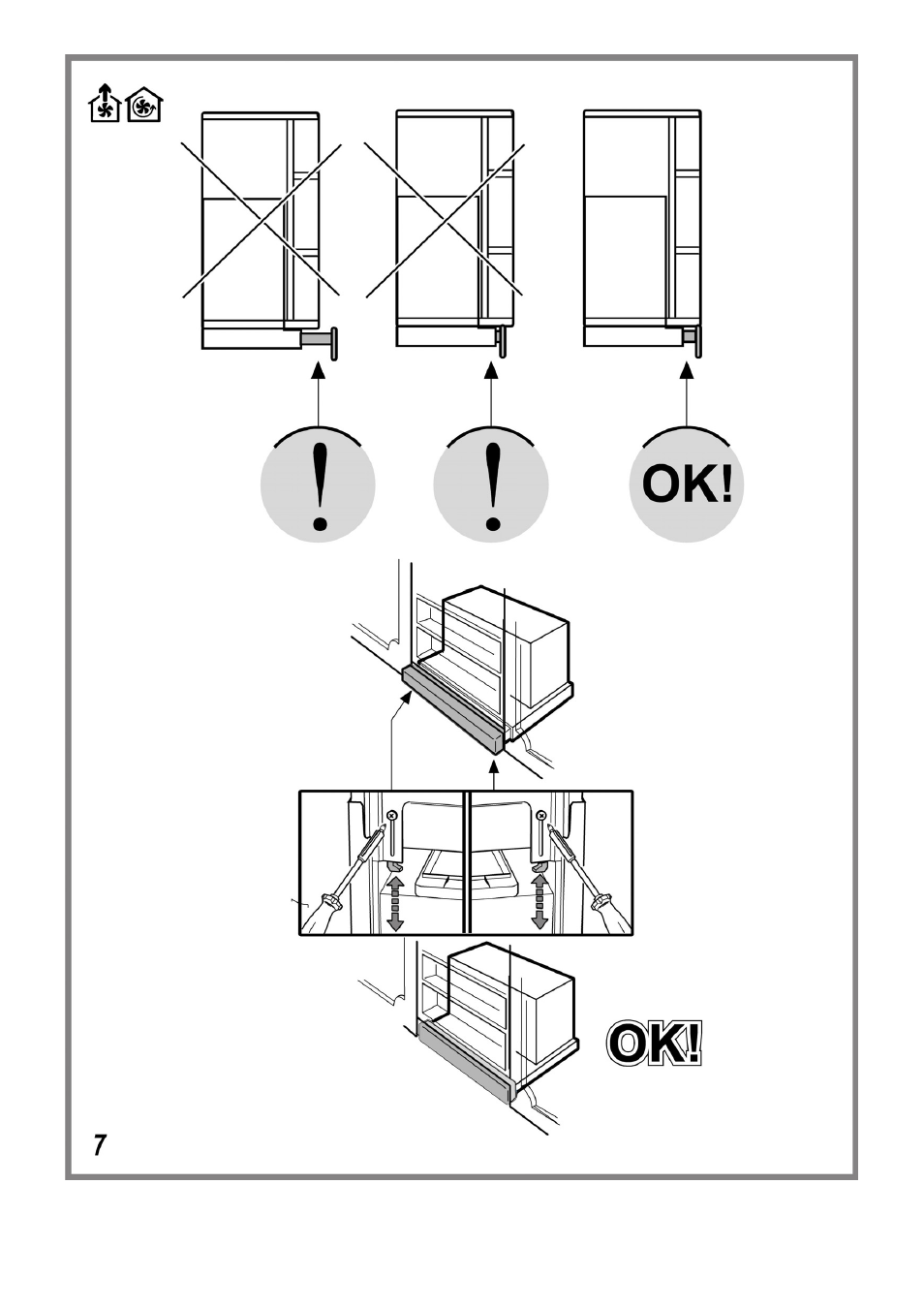 !

!

OK!

OK!

7