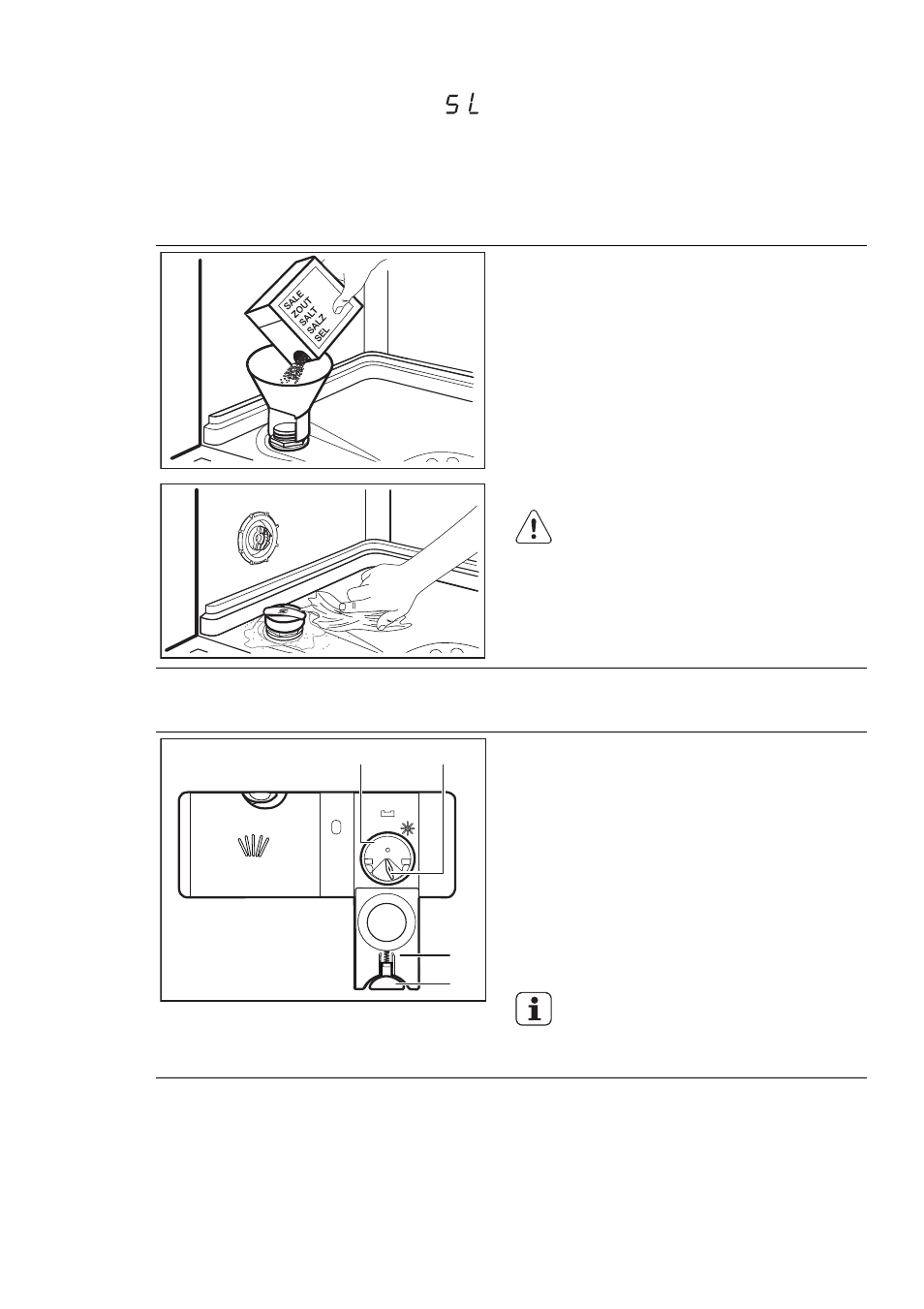 5 L

SALE
ZOUT
SALT
SALZ
SEL