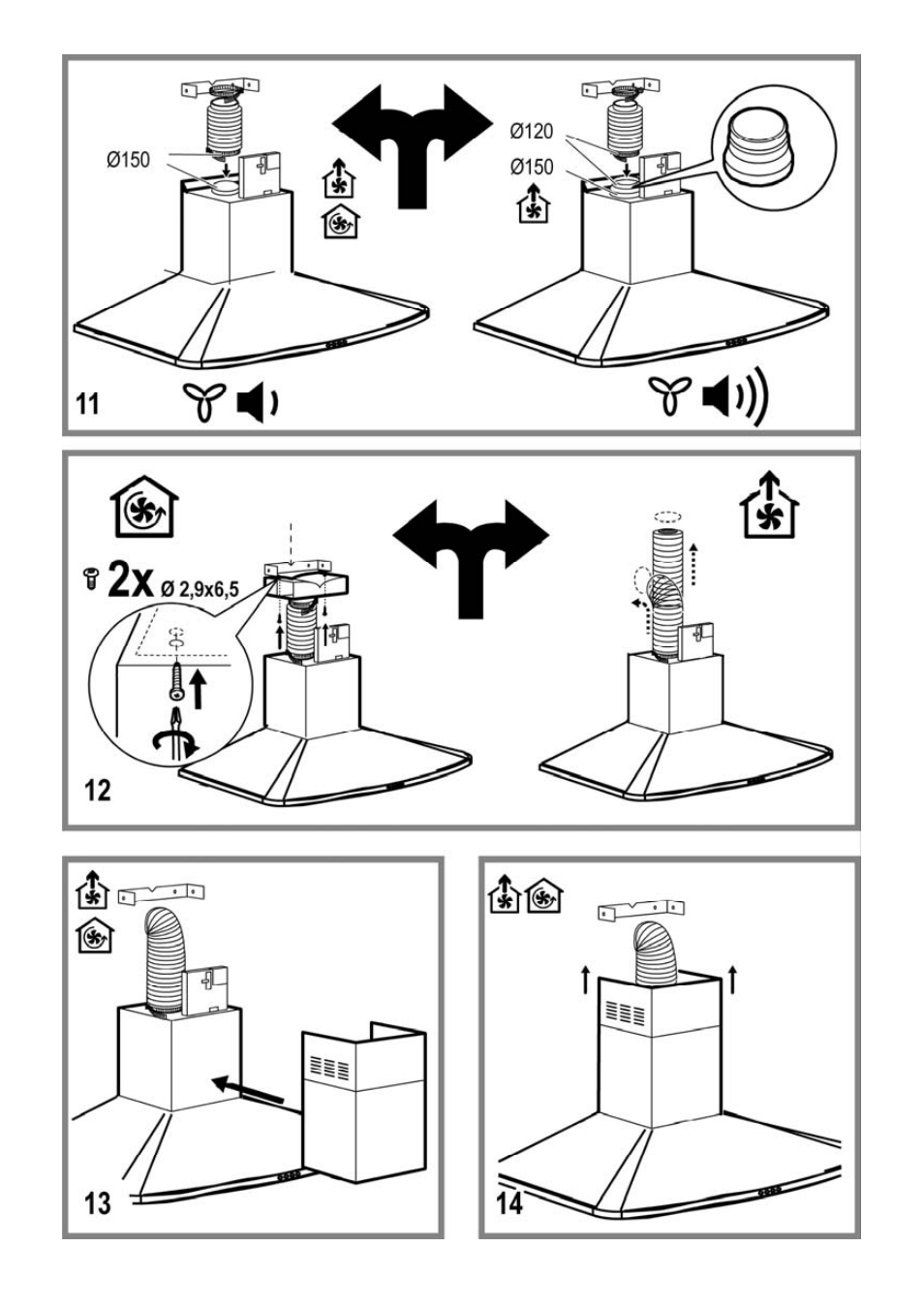 Ø150

Ø120

Ø150

11

2x Ø 2,9x6,5

12

13

14