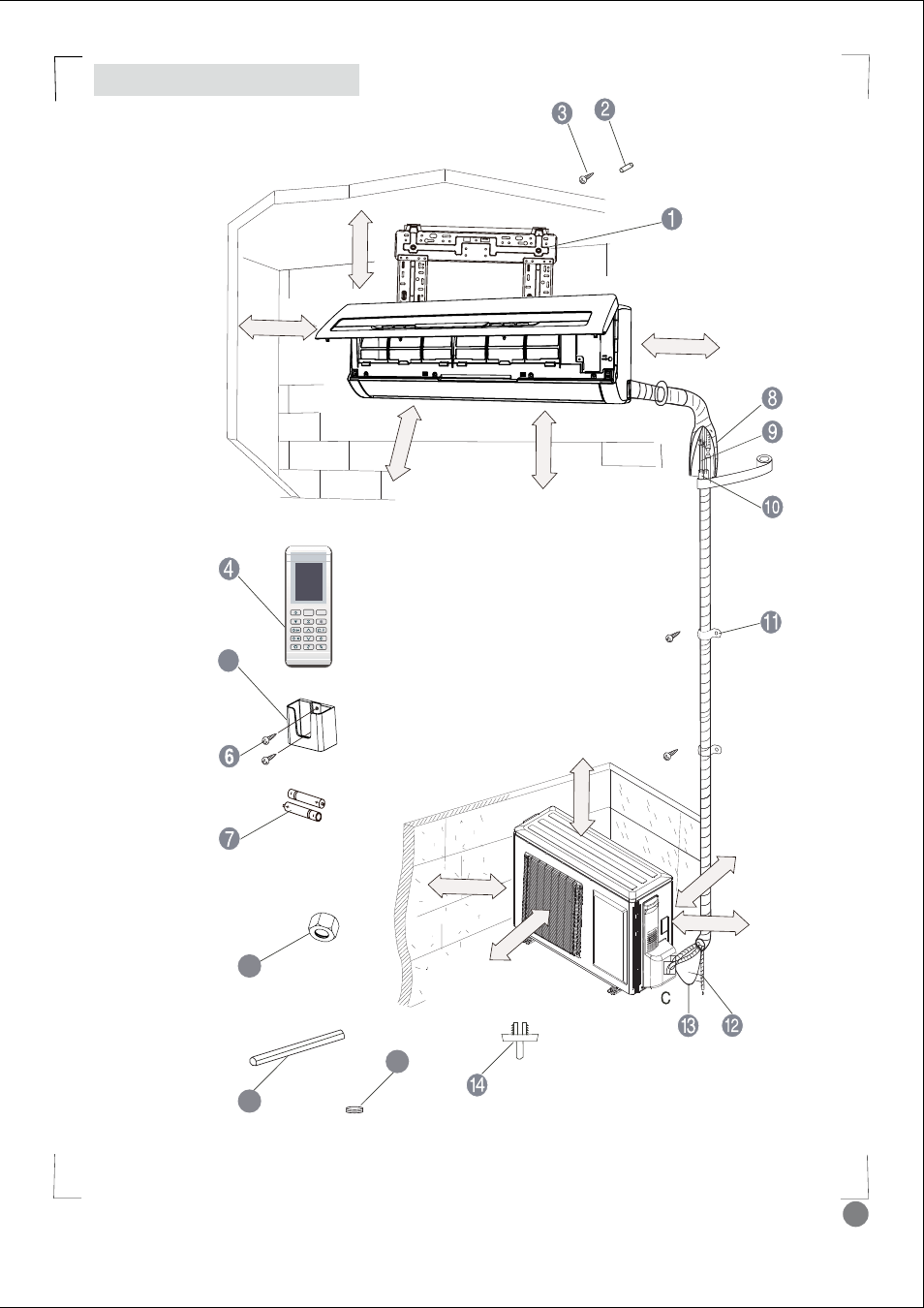 3
2
1
8
9
10
4
11
6
7
C
13
12
14