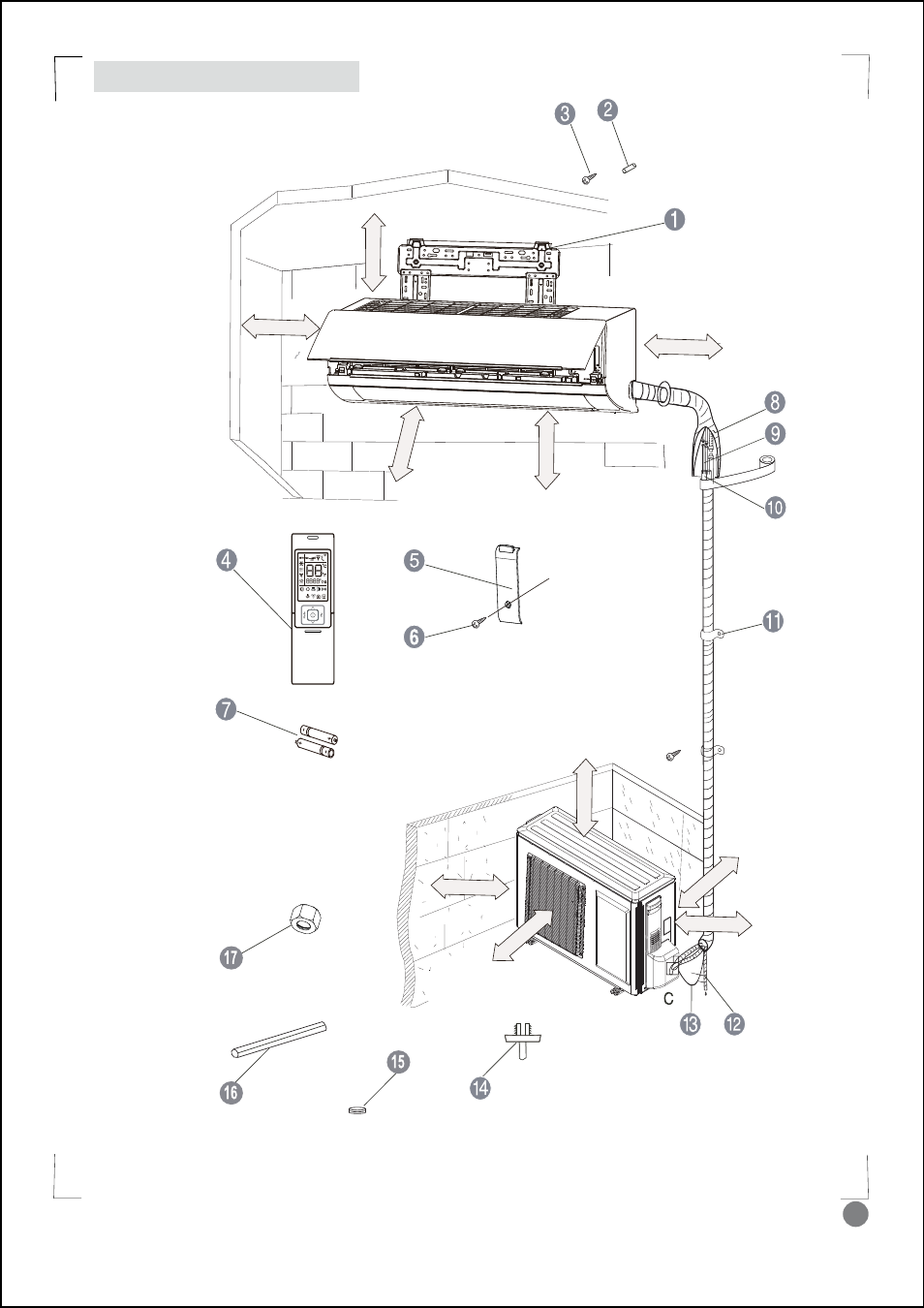 3
2
1
8
9
10
4
5
6
11
7
17
C
13
12
16
15
14