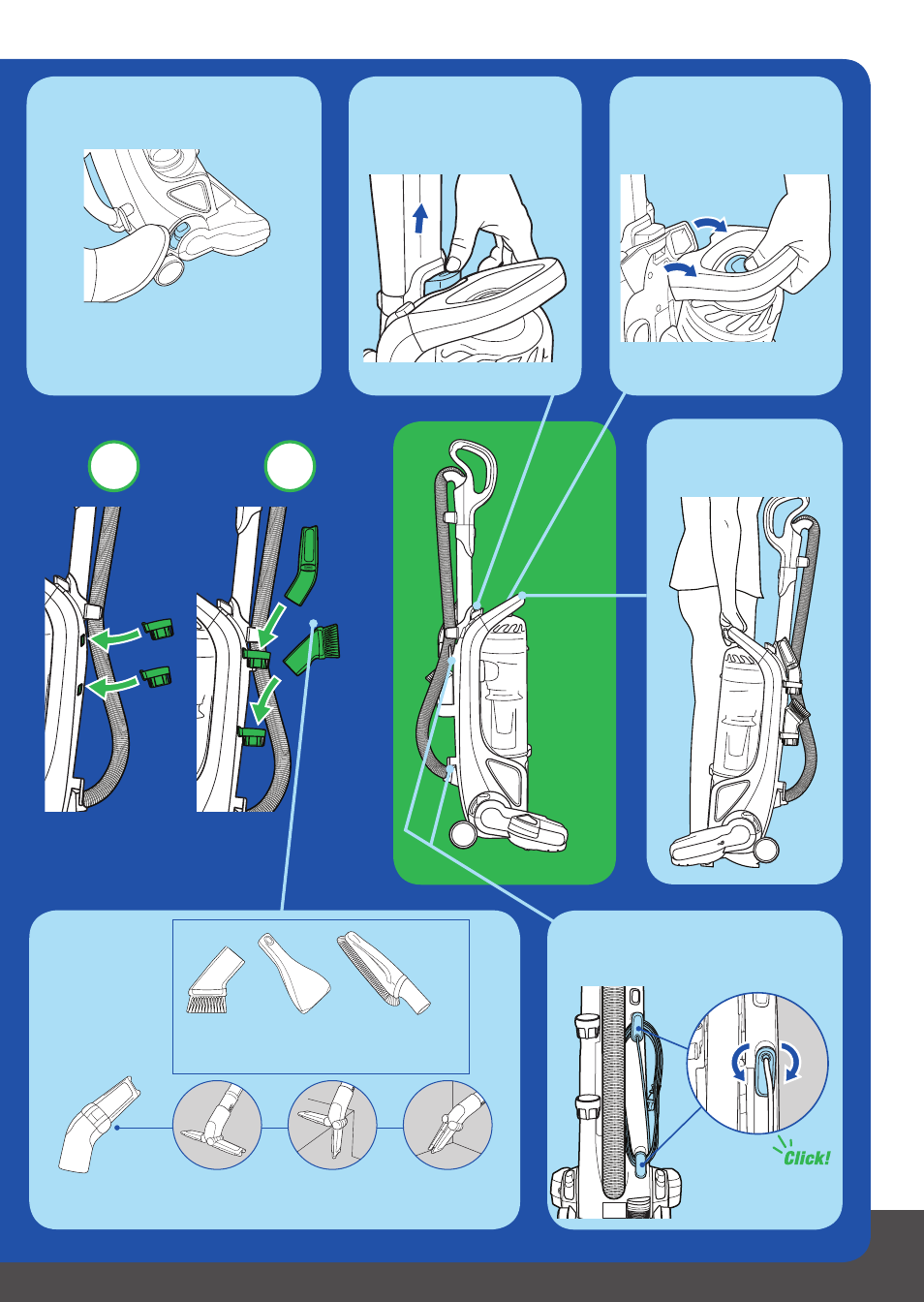 Click!